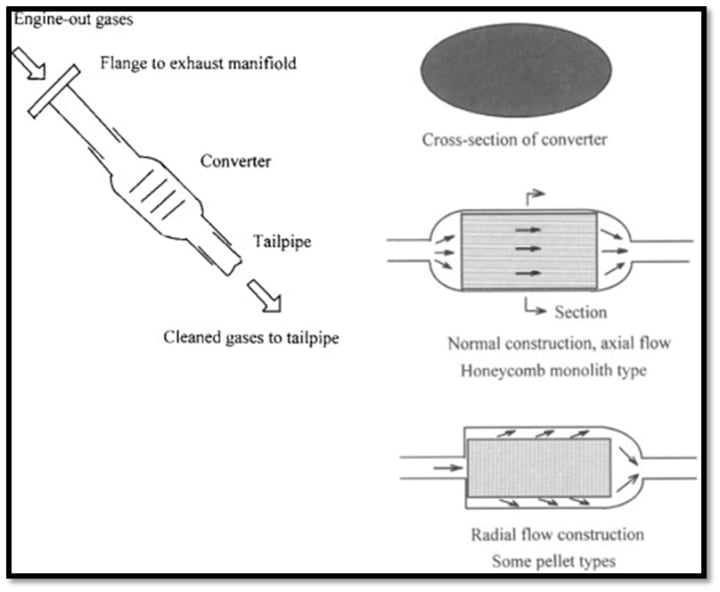 Engine-out gases

Flange to exhaust manifold

Converter

Tailpipe

Cleaned gases to tailpipe

Cross-section of converter

Section

Normal construction, axial flow
Honeycomb monolith type

Radial flow construction
Some pellet types