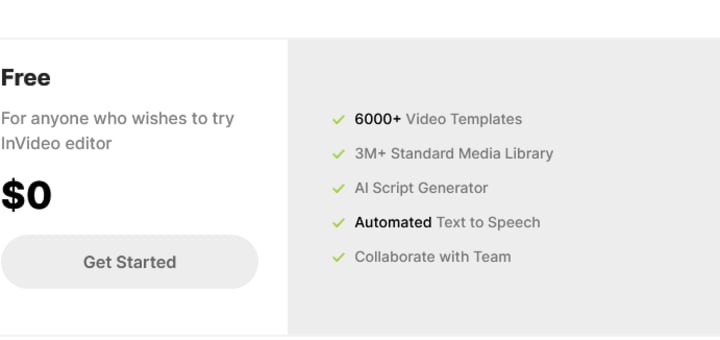 Free

For anyone who wishes to try InVideo editor

$0

Get Started

6000+ Video Templates

3M+ Standard Media Library

AI Script Generator

Automated Text to Speech

Collaborate with Team