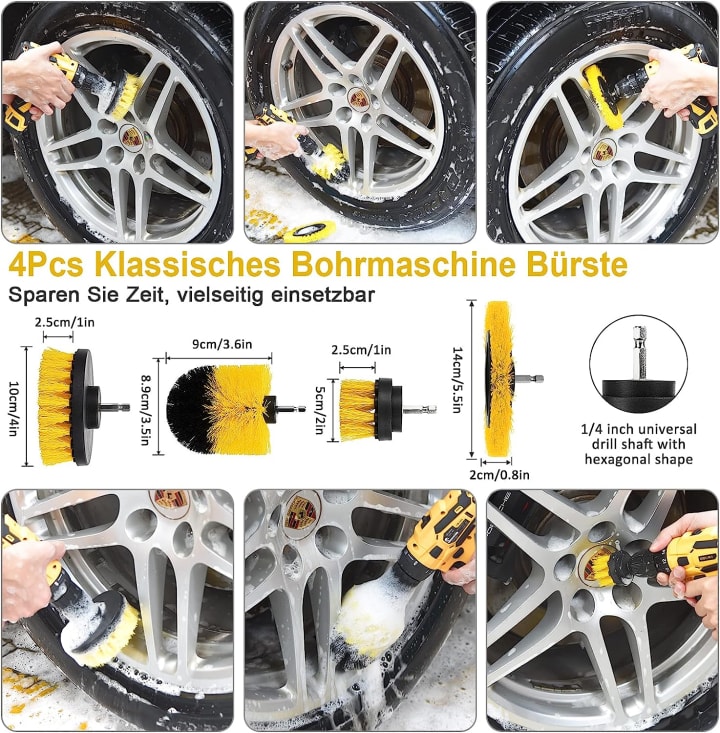 4Pcs Klassisches Bohrmaschine Bürste

Sparen Sie Zeit, vielseitig einsetzbar

2.5cm/1in

10cm/4in

9cm/3.6in

8.9cm/3.5in

2.5cm/1in

5cm/2in

14cm/5.5in

2cm/0.8in

1/4 inch universal drill shaft with hexagonal shape