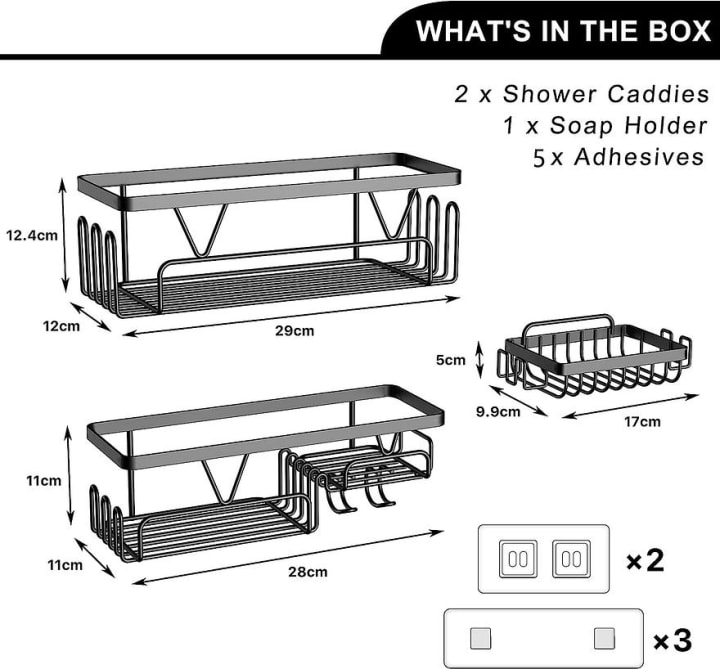 WHAT'S IN THE BOX

2 x Shower Caddies
1 x Soap Holder
5 x Adhesives

12.4cm

12cm

29cm

5cm

9.9cm

17cm

11cm

11cm

28cm

×2

×3