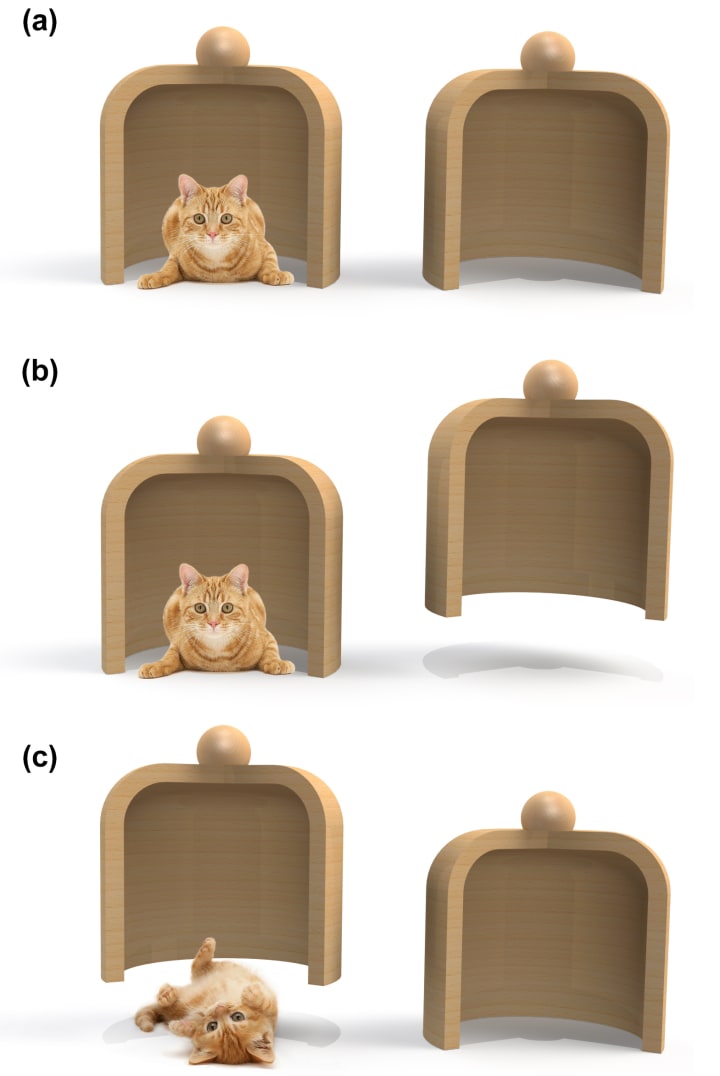 (a)

(b)

(c)