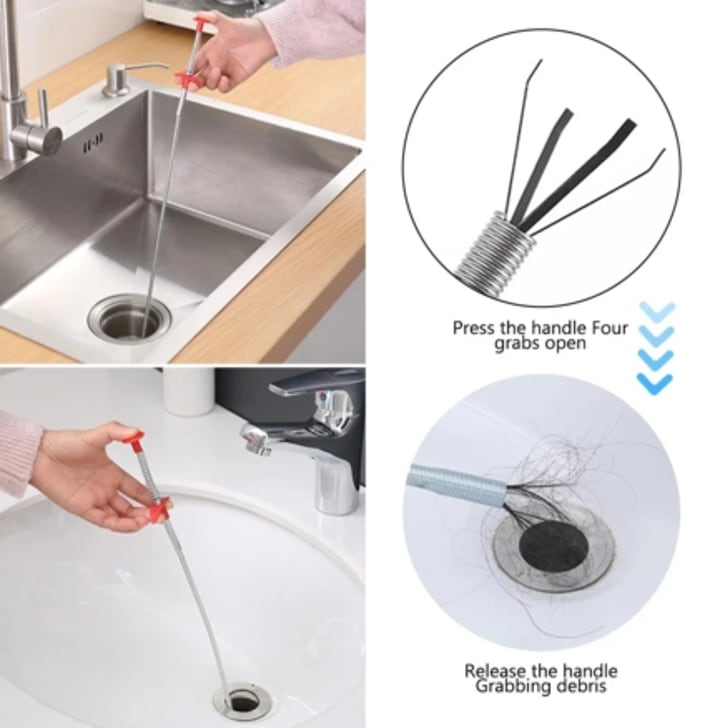 Press the handle Four grabs open

Release the handle Grabbing debris