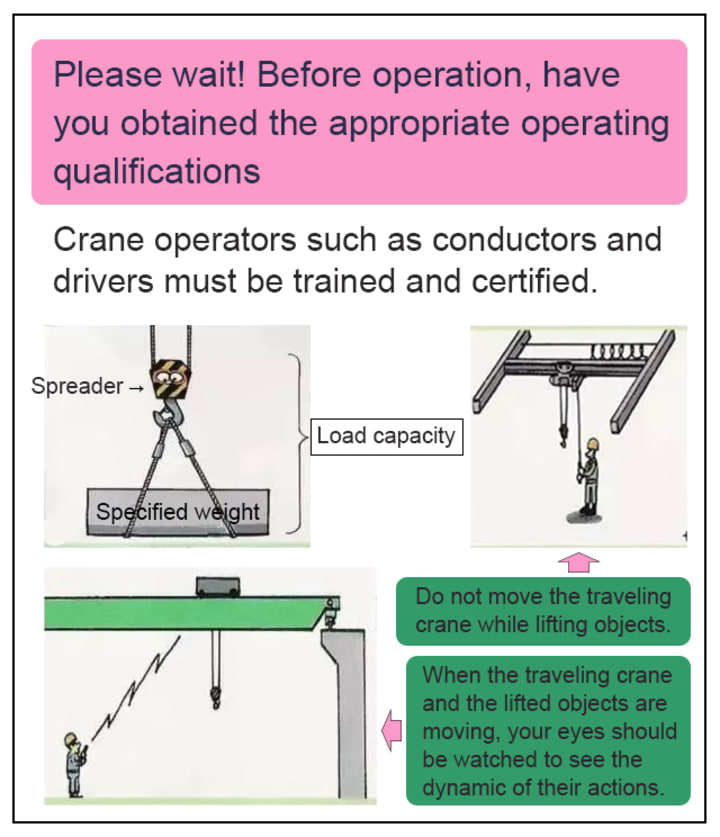 Please wait! Before operation, have you obtained the appropriate operating qualifications

Crane operators such as conductors and drivers must be trained and certified.

Spreader →

Load capacity

Specified weight

Do not move the traveling crane while lifting objects.

When the traveling crane and the lifted objects are moving, your eyes should be watched to see the dynamic of their actions.