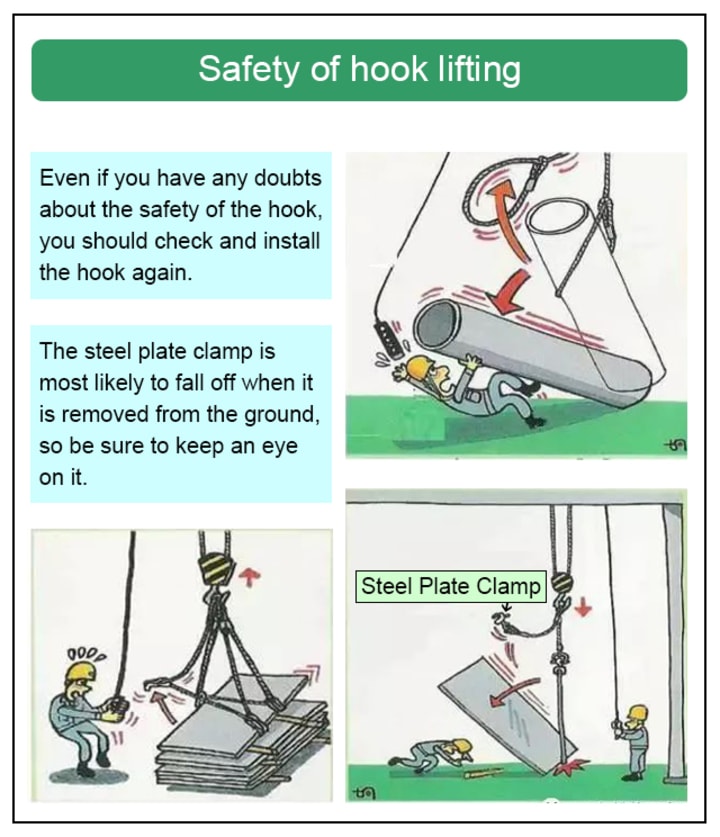 Safety of hook lifting

Even if you have any doubts about the safety of the hook, you should check and install the hook again.

The steel plate clamp is most likely to fall off when it is removed from the ground, so be sure to keep an eye on it.

Steel Plate Clamp