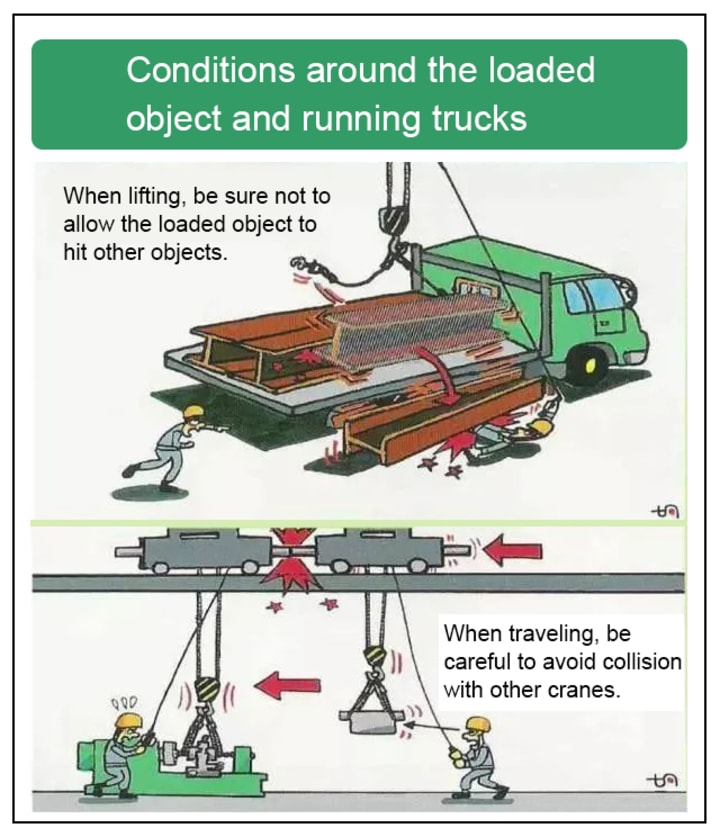 Conditions around the loaded object and running trucks

When lifting, be sure not to allow the loaded object to hit other objects.

When traveling, be careful to avoid collision with other cranes.