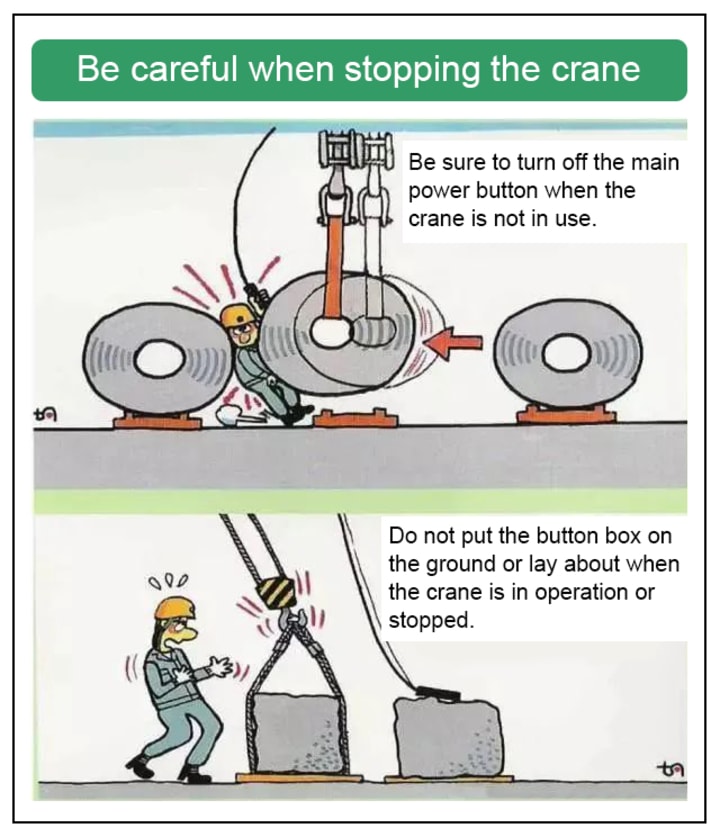 Be careful when stopping the crane

Be sure to turn off the main power button when the crane is not in use.

Do not put the button box on the ground or lay about when the crane is in operation or stopped.