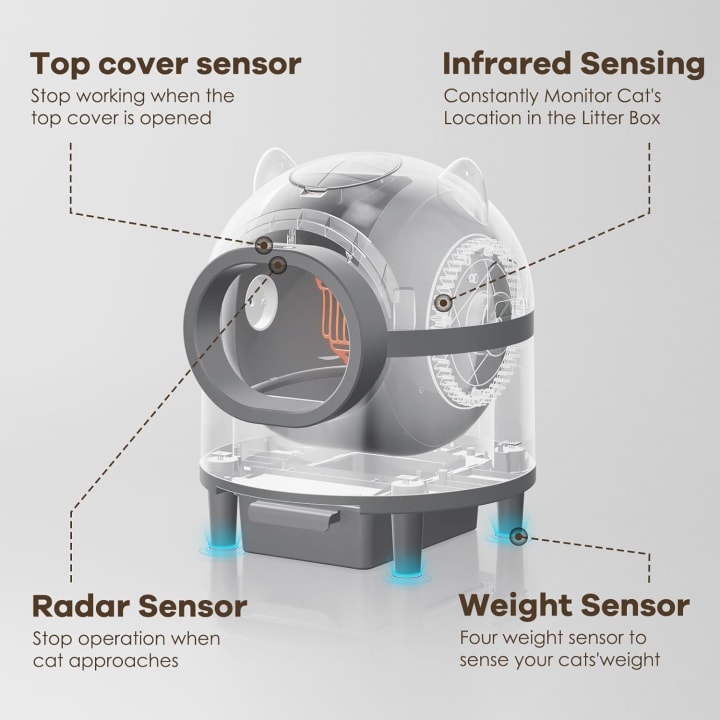 Top cover sensor
Stop working when the top cover is opened

Infrared Sensing
Constantly Monitor Cat's Location in the Litter Box

Radar Sensor
Stop operation when cat approaches

Weight Sensor
Four weight sensor to sense your cats'weight