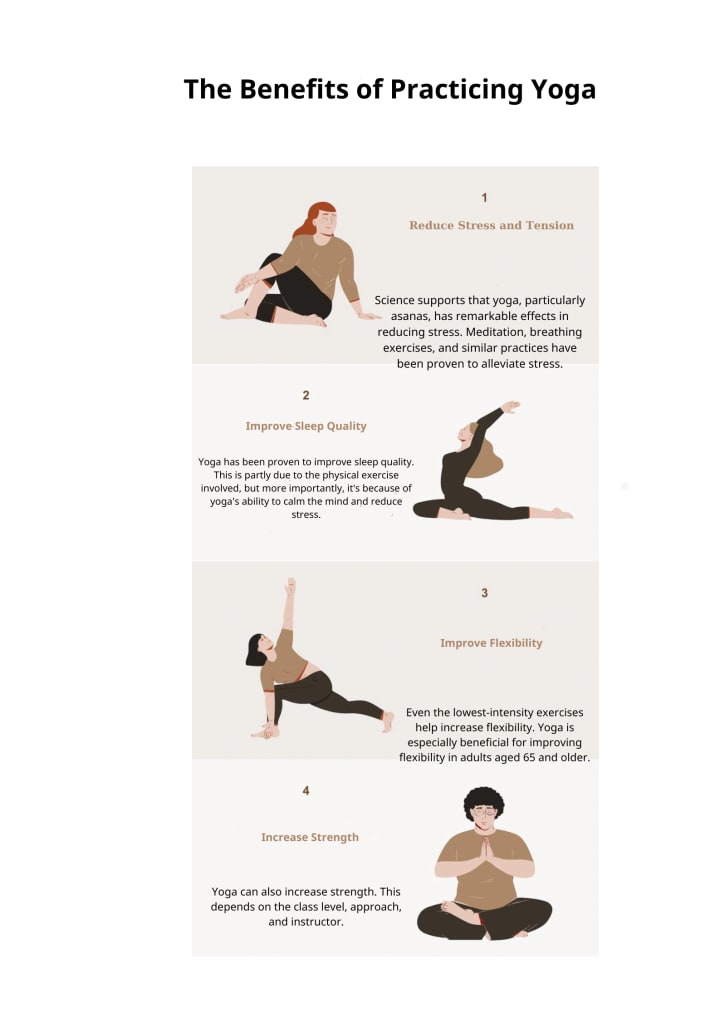 The Benefits of Practicing Yoga

1

Reduce Stress and Tension

Science supports that yoga, particularly asanas, has remarkable effects in reducing stress. Meditation, breathing exercises, and similar practices have been proven to alleviate stress.

2

Improve Sleep Quality

Yoga has been proven to improve sleep quality. This is partly due to the physical exercise involved, but more importantly, it's because of yoga's ability to calm the mind and reduce stress.

3

Improve Flexibility

Even the lowest-intensity exercises help increase flexibility. Yoga is especially beneficial for improving flexibility in adults aged 65 and older.

4

Increase Strength

Yoga can also increase strength. This depends on the class level, approach, and instructor.