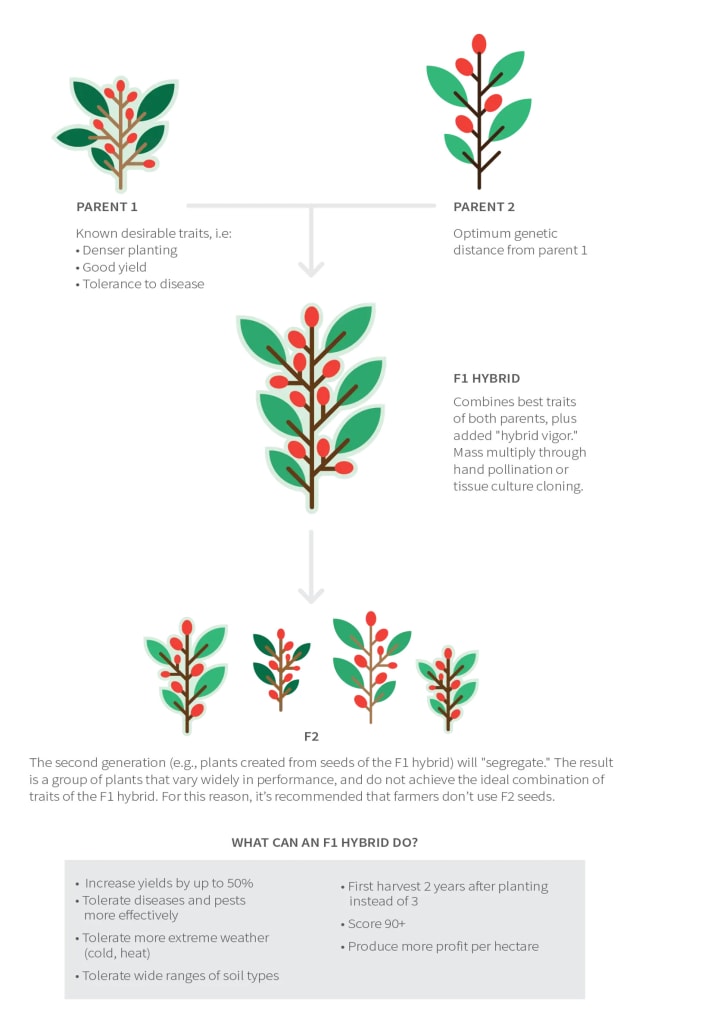 PARENT 1

Known desirable traits, i.e:
• Denser planting
• Good yield
• Tolerance to disease

PARENT 2

Optimum genetic distance from parent 1

F1 HYBRID

Combines best traits of both parents, plus added "hybrid vigor." Mass multiply through hand pollination or tissue culture cloning.

F2

The second generation (e.g., plants created from seeds of the F1 hybrid) will "segregate." The result is a group of plants that vary widely in performance, and do not achieve the ideal combination of traits of the F1 hybrid. For this reason, it's recommended that farmers don't use F2 seeds.

WHAT CAN AN F1 HYBRID DO?

• Increase yields by up to 50%
• Tolerate diseases and pests more effectively
• Tolerate more extreme weather (cold, heat)
• Tolerate wide ranges of soil types

• First harvest 2 years after planting instead of 3
• Score 90+
• Produce more profit per hectare