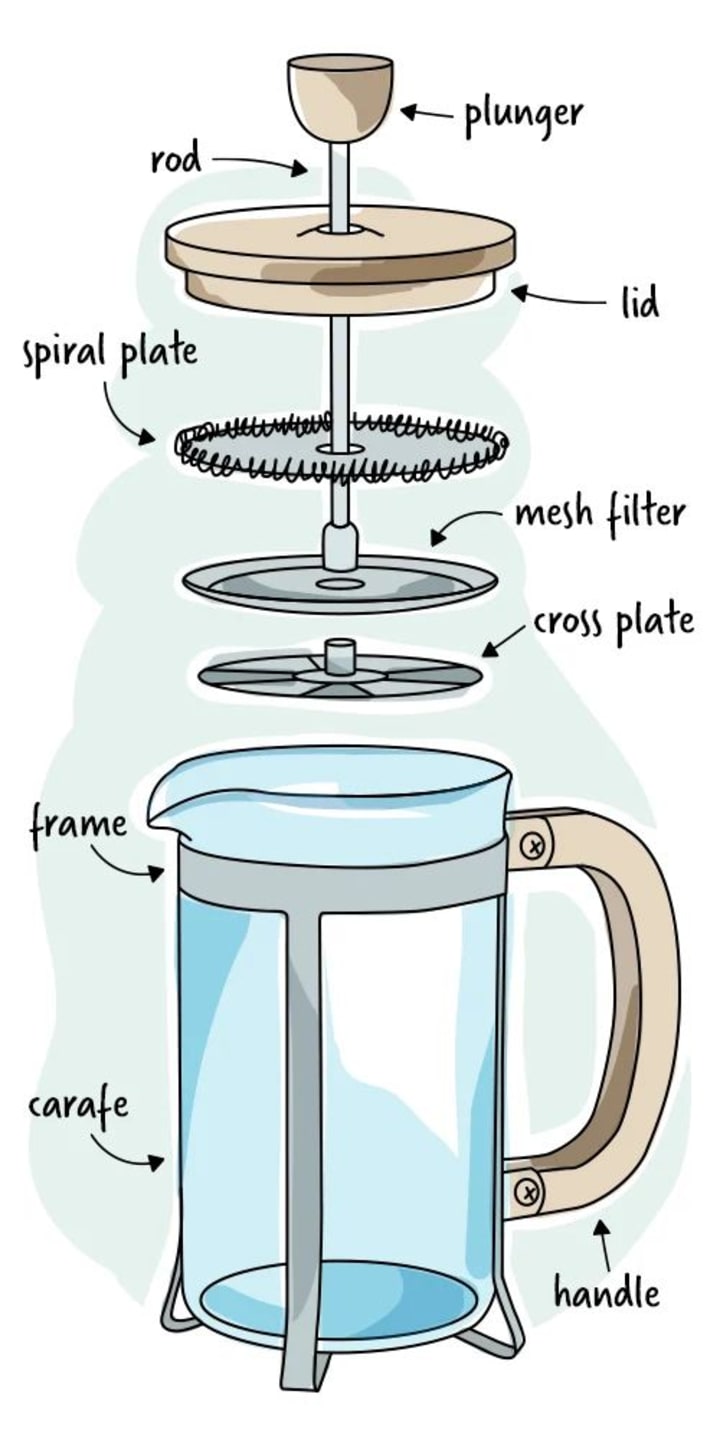 plunger
rod
lid
spiral plate
mesh filter
cross plate
frame
carafe
handle