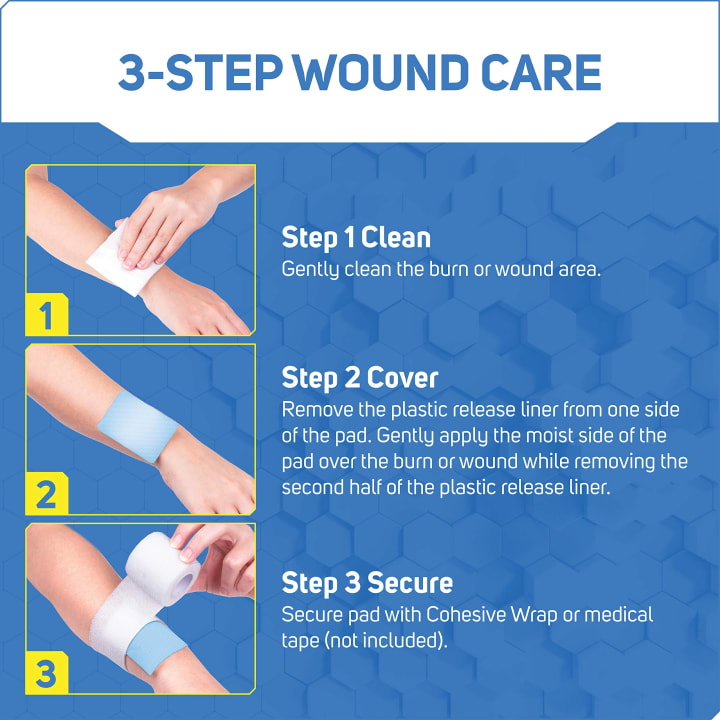 3-STEP WOUND CARE

1

Step 1 Clean
Gently clean the burn or wound area.

2

Step 2 Cover
Remove the plastic release liner from one side of the pad. Gently apply the moist side of the pad over the burn or wound while removing the second half of the plastic release liner.

3

Step 3 Secure
Secure pad with Cohesive Wrap or medical tape (not included).