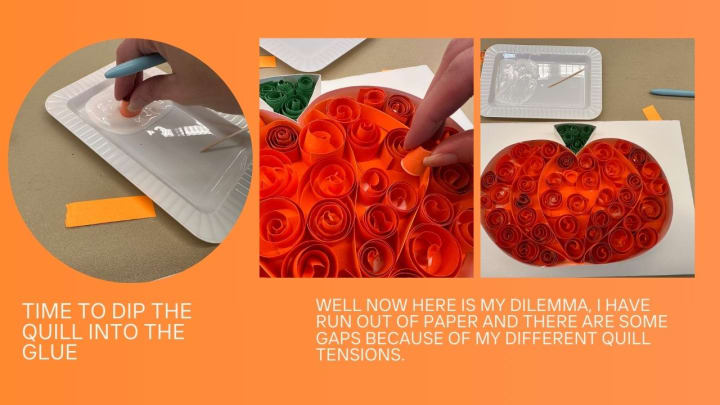 TIME TO DIP THE QUILL INTO THE GLUE

WELL NOW HERE IS MY DILEMMA, I HAVE RUN OUT OF PAPER AND THERE ARE SOME GAPS BECAUSE OF MY DIFFERENT QUILL TENSIONS.