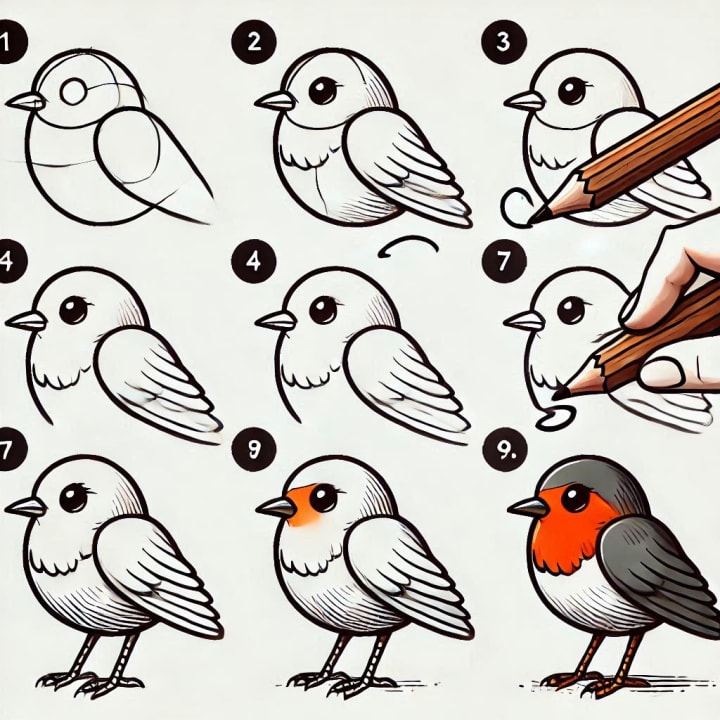 1
2
3
4
4
7
7
9
9.