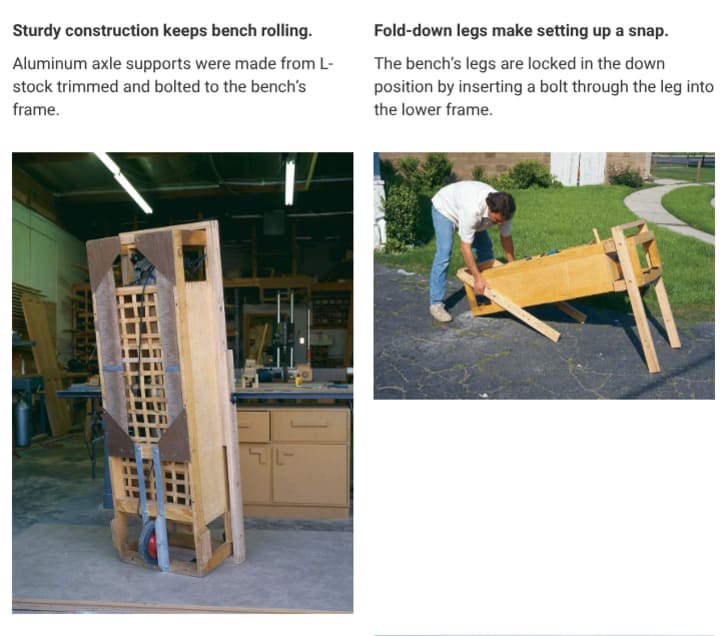 Sturdy construction keeps bench rolling.

Aluminum axle supports were made from L-stock trimmed and bolted to the bench's frame.

Fold-down legs make setting up a snap.

The bench's legs are locked in the down position by inserting a bolt through the leg into the lower frame.