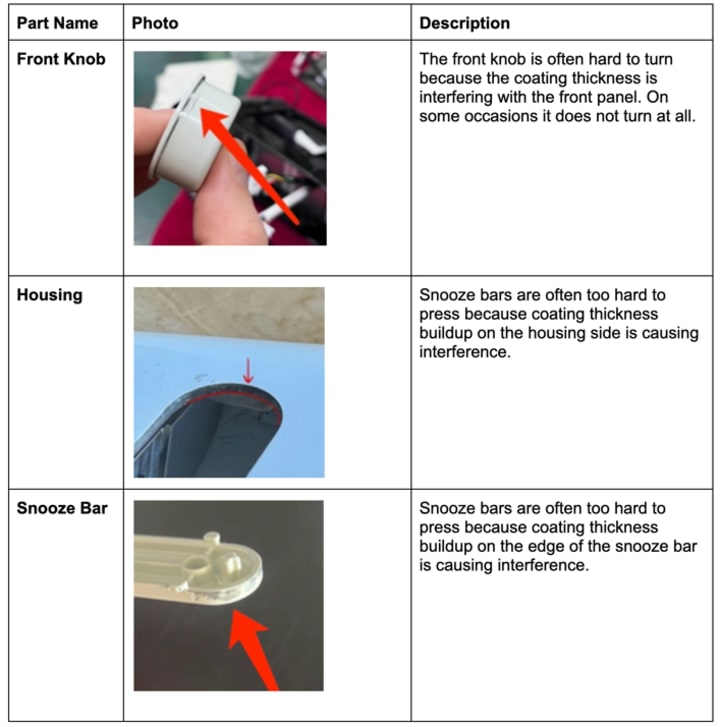 | Part Name | Photo | Description |
|---|---|---|
| Front Knob | | The front knob is often hard to turn because the coating thickness is interfering with the front panel. On some occasions it does not turn at all. |
| Housing | | Snooze bars are often too hard to press because coating thickness buildup on the housing side is causing interference. |
| Snooze Bar | | Snooze bars are often too hard to press because coating thickness buildup on the edge of the snooze bar is causing interference. |