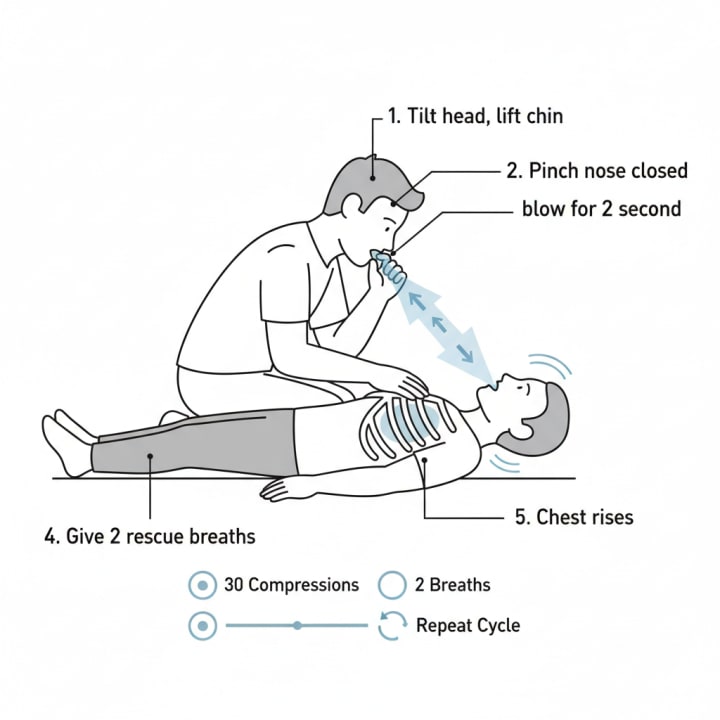 1. Tilt head, lift chin

2. Pinch nose closed

blow for 2 second

4. Give 2 rescue breaths

5. Chest rises

30 Compressions

2 Breaths

Repeat Cycle