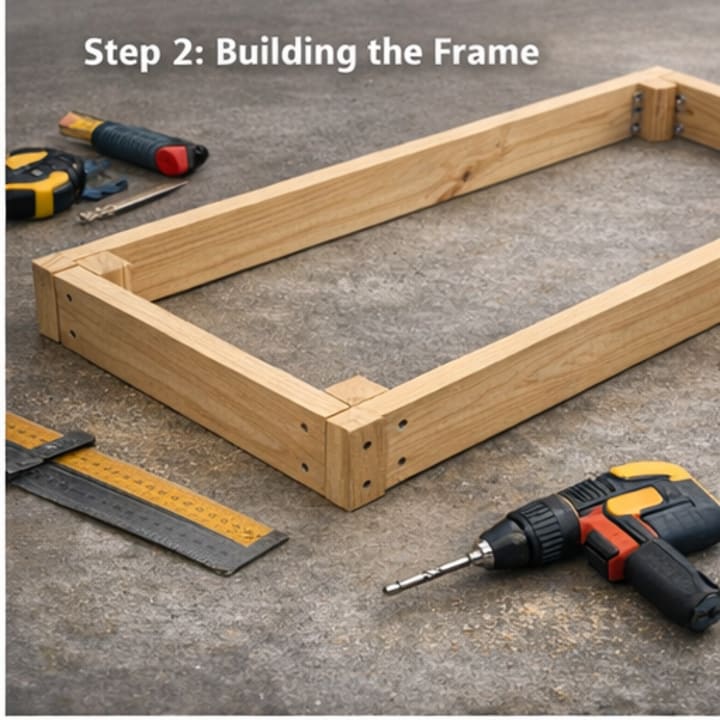 Step 2: Building the Frame