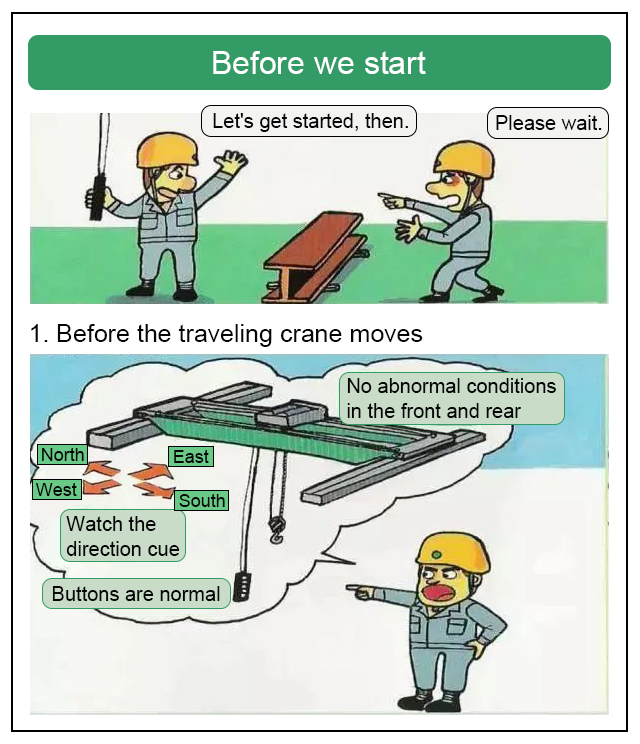 Before we start

Let's get started, then.

Please wait.

1. Before the traveling crane moves

No abnormal conditions in the front and rear

North

East

West

South

Watch the direction cue

Buttons are normal