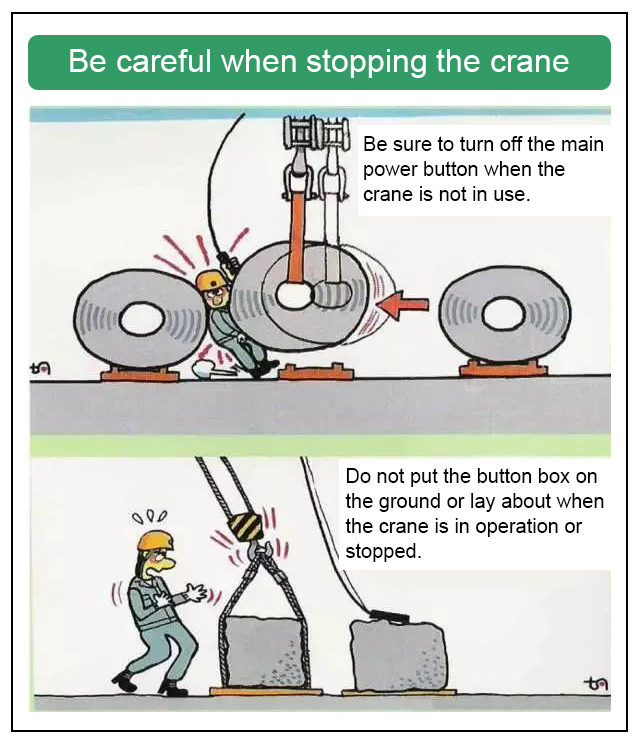 Be careful when stopping the crane

Be sure to turn off the main power button when the crane is not in use.

Do not put the button box on the ground or lay about when the crane is in operation or stopped.