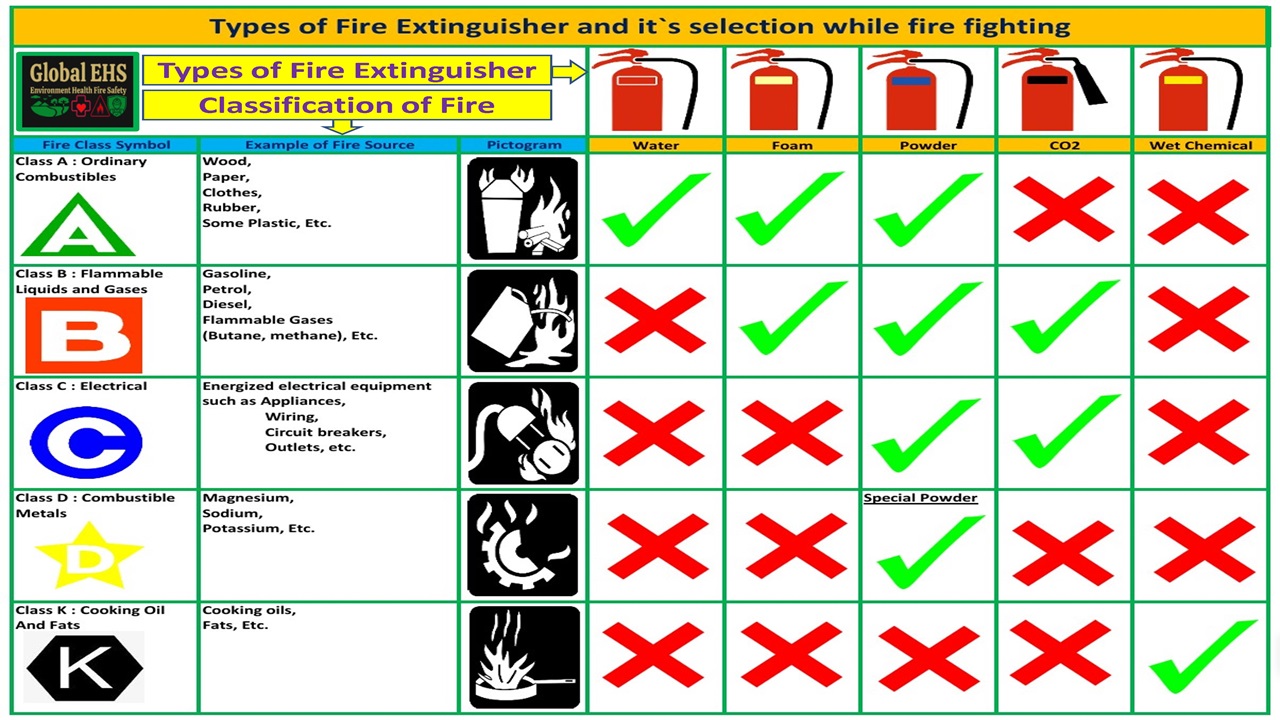 Types of Fire Extinguisher and it`s selection while fire fighting

Global EHS
Environment Health Fire Safety

Types of Fire Extinguisher

Classification of Fire

| Fire Class Symbol | Example of Fire Source | Pictogram | Water | Foam | Powder | CO2 | Wet Chemical |
|---|---|---|---|---|---|---|---|
| Class A : Ordinary Combustibles A | Wood, Paper, Clothes, Rubber, Some Plastic, Etc. | | ✓ | ✓ | ✓ | ✗ | ✗ |
| Class B : Flammable Liquids and Gases B | Gasoline, Petrol, Diesel, Flammable Gases (Butane, methane), Etc. | | ✗ | ✓ | ✓ | ✓ | ✗ |
| Class C : Electrical C | Energized electrical equipment such as Appliances, Wiring, Circuit breakers, Outlets, etc. | | ✗ | ✗ | ✓ | ✓ | ✗ |
| Class D : Combustible Metals D | Magnesium, Sodium, Potassium, Etc. | | ✗ | ✗ | Special Powder ✓ | ✗ | ✗ |
| Class K : Cooking Oil And Fats K | Cooking oils, Fats, Etc. | | ✗ | ✗ | ✗ | ✗ | ✓ |