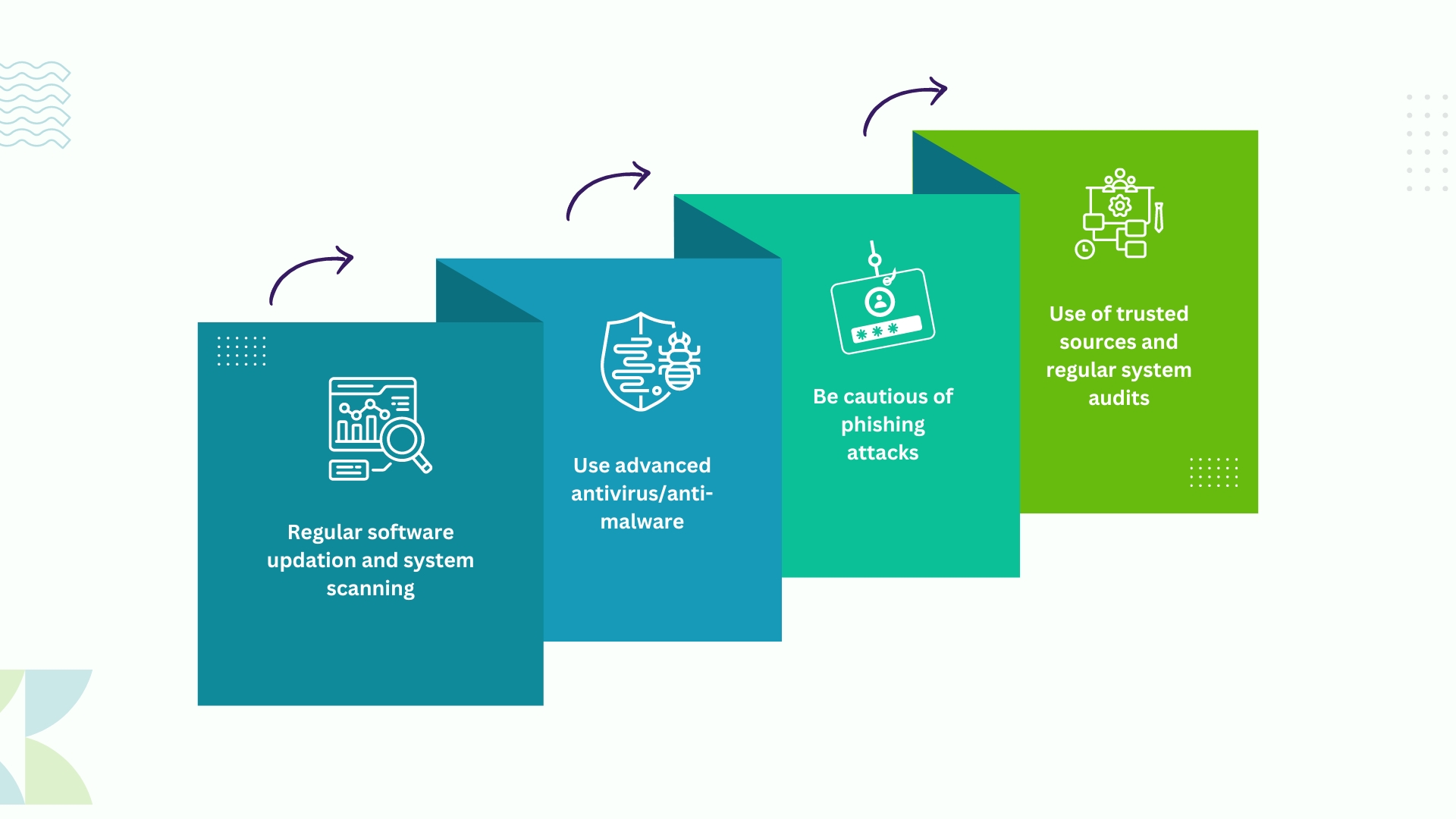 Regular software updation and system scanning

Use advanced antivirus/anti-malware

Be cautious of phishing attacks

Use of trusted sources and regular system audits