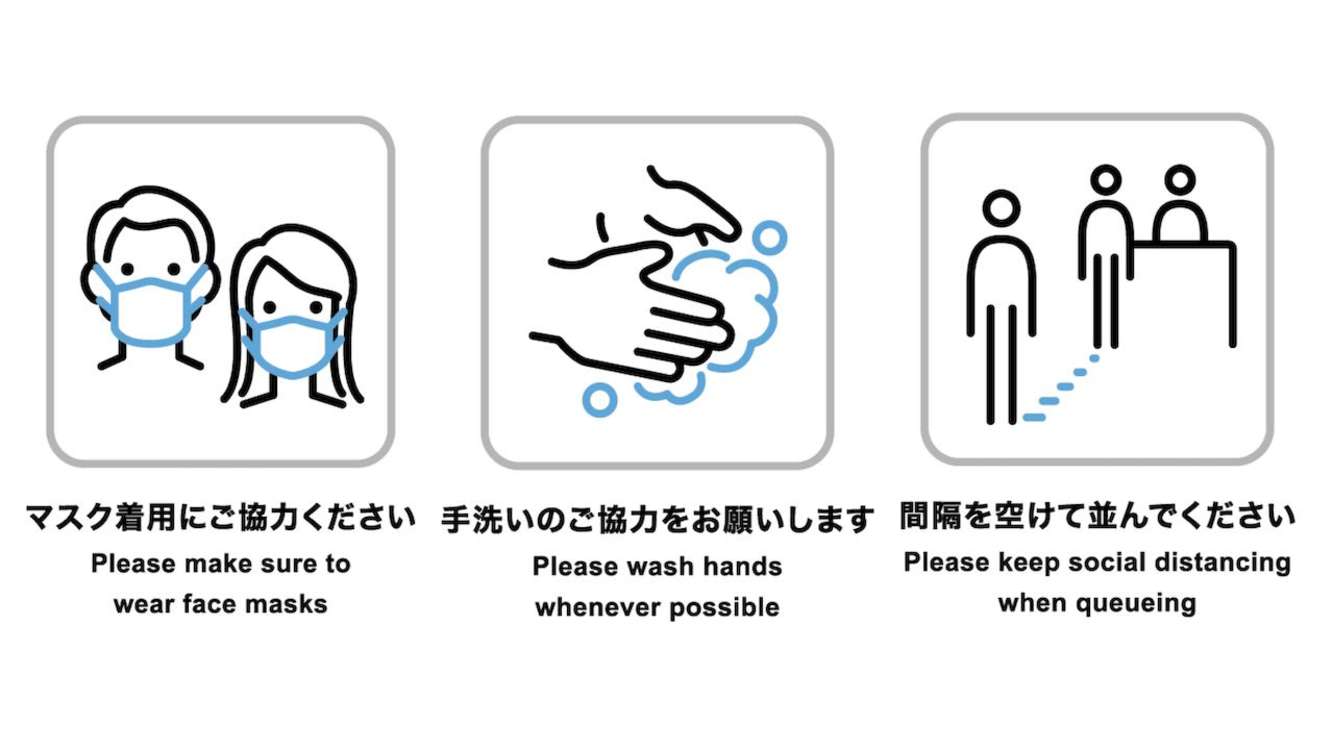 マスク着用にご協力ください
Please make sure to wear face masks

手洗いのご協力をお願いします
Please wash hands whenever possible

間隔を空けて並んでください
Please keep social distancing when queueing