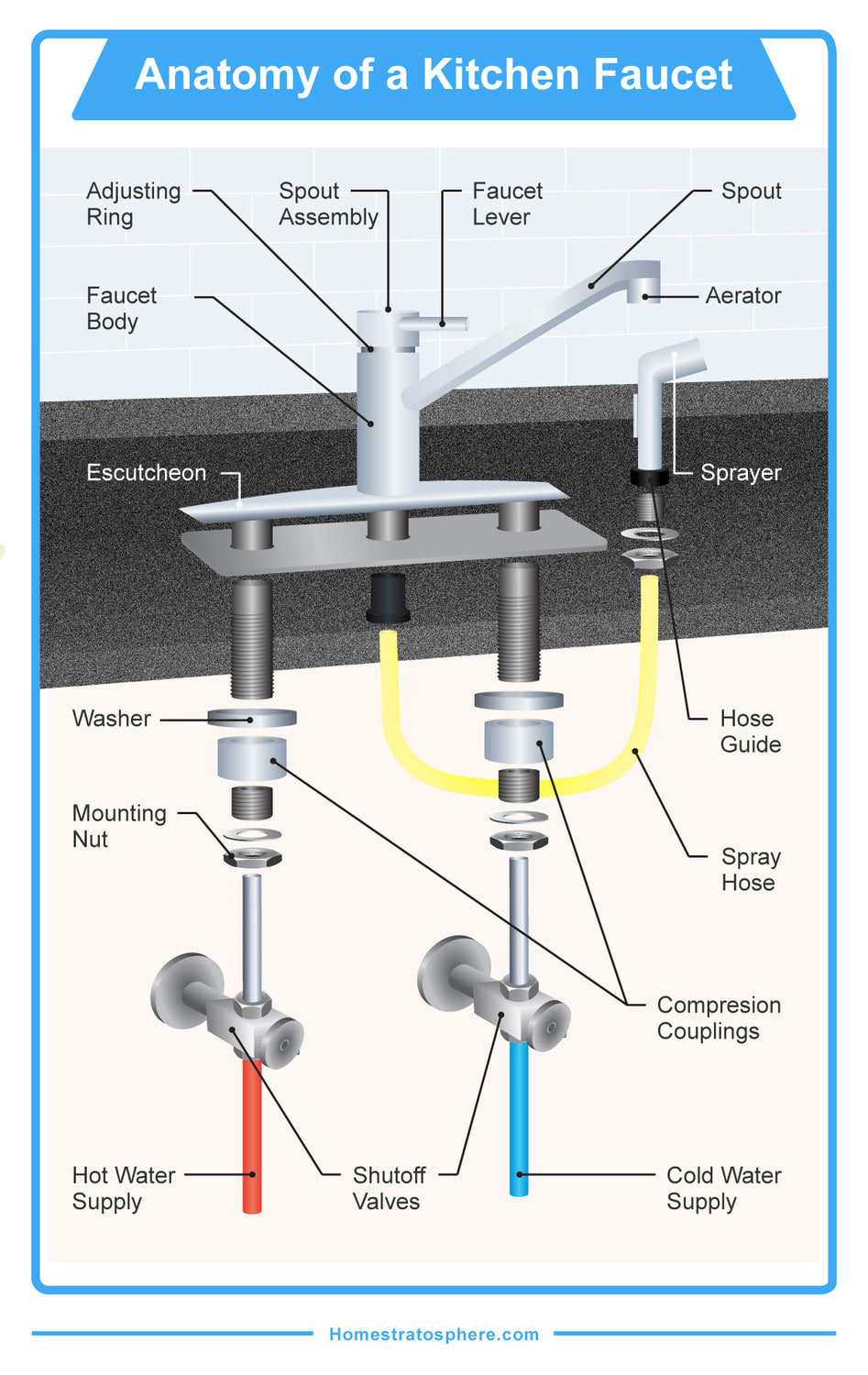 Anatomy of a Kitchen Faucet

Adjusting Ring

Spout Assembly

Faucet Lever

Spout

Faucet Body

Aerator

Escutcheon

Sprayer

Washer

Hose Guide

Mounting Nut

Spray Hose

Compresion Couplings

Hot Water Supply

Shutoff Valves

Cold Water Supply

Homestratosphere.com