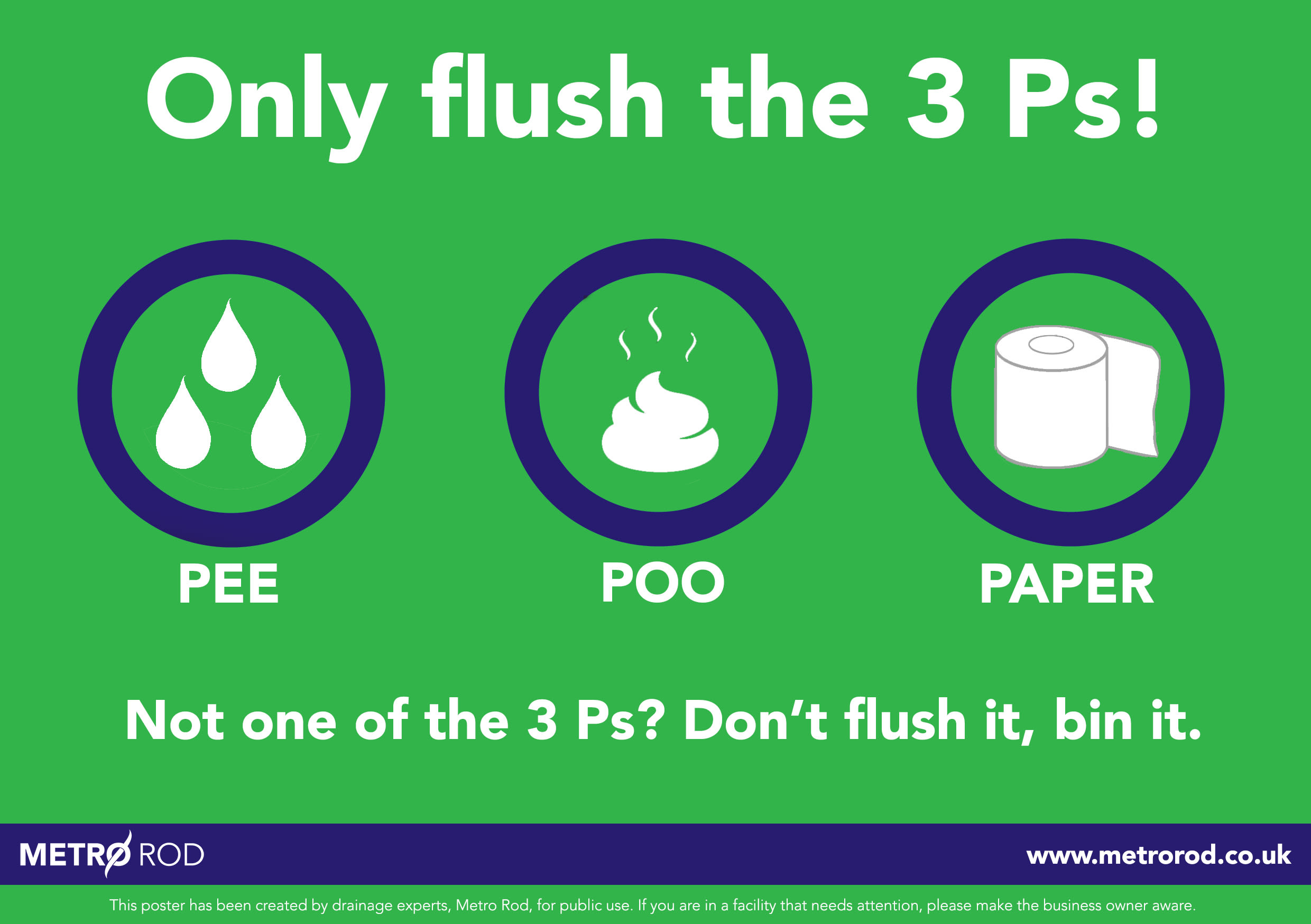 Only flush the 3 Ps!

PEE

POO

PAPER

Not one of the 3 Ps? Don't flush it, bin it.

METRO ROD

www.metrorod.co.uk

This poster has been created by drainage experts, Metro Rod, for public use. If you are in a facility that needs attention, please make the business owner aware.