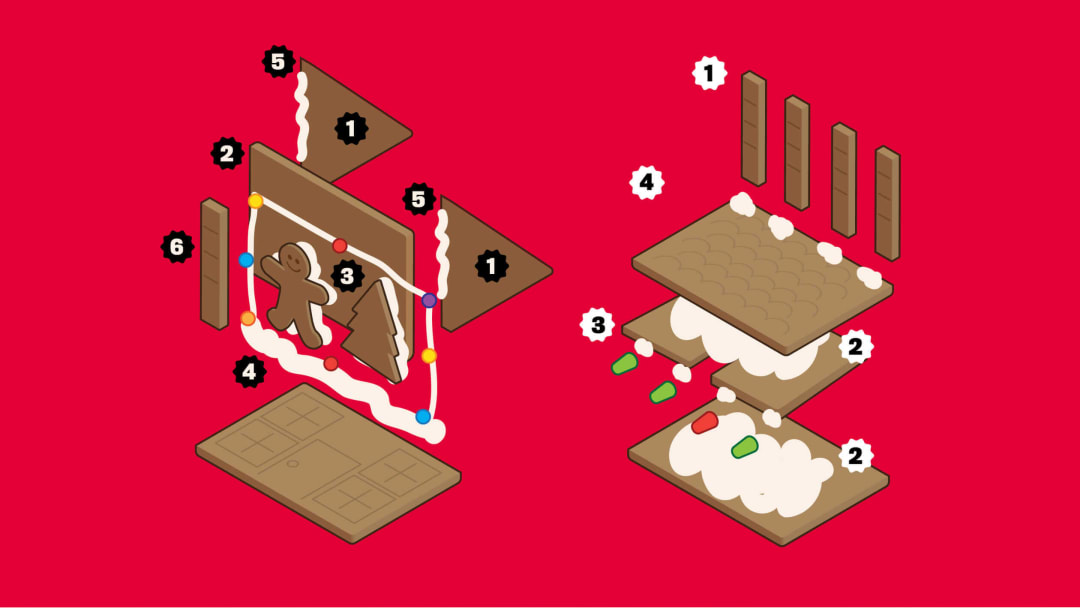 5
1
2
5
6
3
1
4
1
4
3
2
2