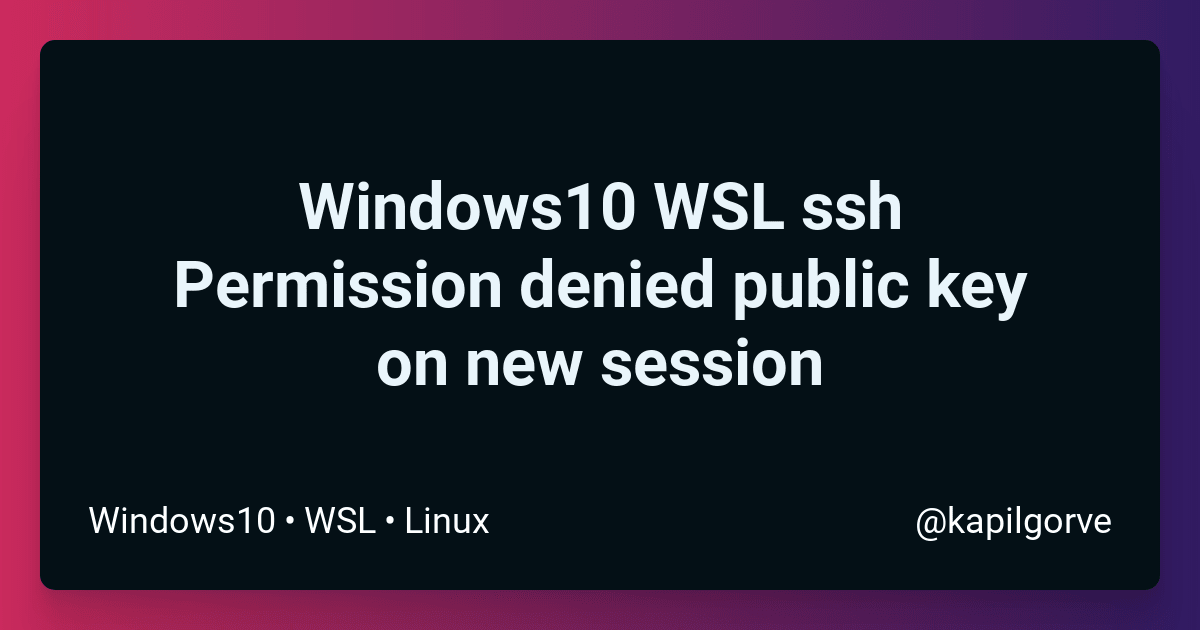 Windows10 WSL ssh Permission denied public key on new session

Windows10 • WSL • Linux

@kapilgorve