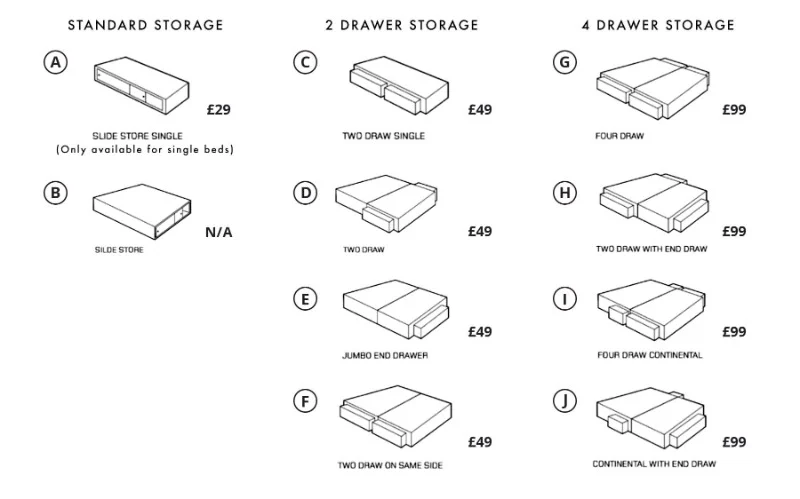 STANDARD STORAGE

A

£29

SLIDE STORE SINGLE
(Only available for single beds)

B

N/A

SILDE STORE

2 DRAWER STORAGE

C

£49

TWO DRAW SINGLE

D

£49

TWO DRAW

E

£49

JUMBO END DRAWER

F

£49

TWO DRAW ON SAME SIDE

4 DRAWER STORAGE

G

£99

FOUR DRAW

H

£99

TWO DRAW WITH END DRAW

I

£99

FOUR DRAW CONTINENTAL

J

£99

CONTINENTAL WITH END DRAW