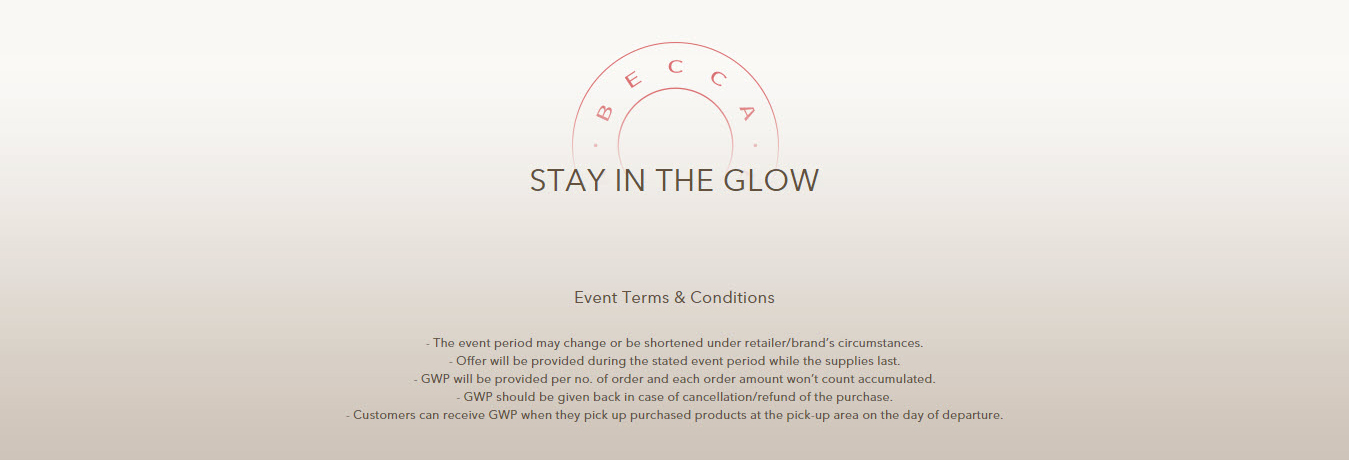 BECCA

STAY IN THE GLOW

Event Terms & Conditions

- The event period may change or be shortened under retailer/brand's circumstances.
- Offer will be provided during the stated event period while the supplies last.
- GWP will be provided per no. of order and each order amount won't count accumulated.
- GWP should be given back in case of cancellation/refund of the purchase.
- Customers can receive GWP when they pick up purchased products at the pick-up area on the day of departure.