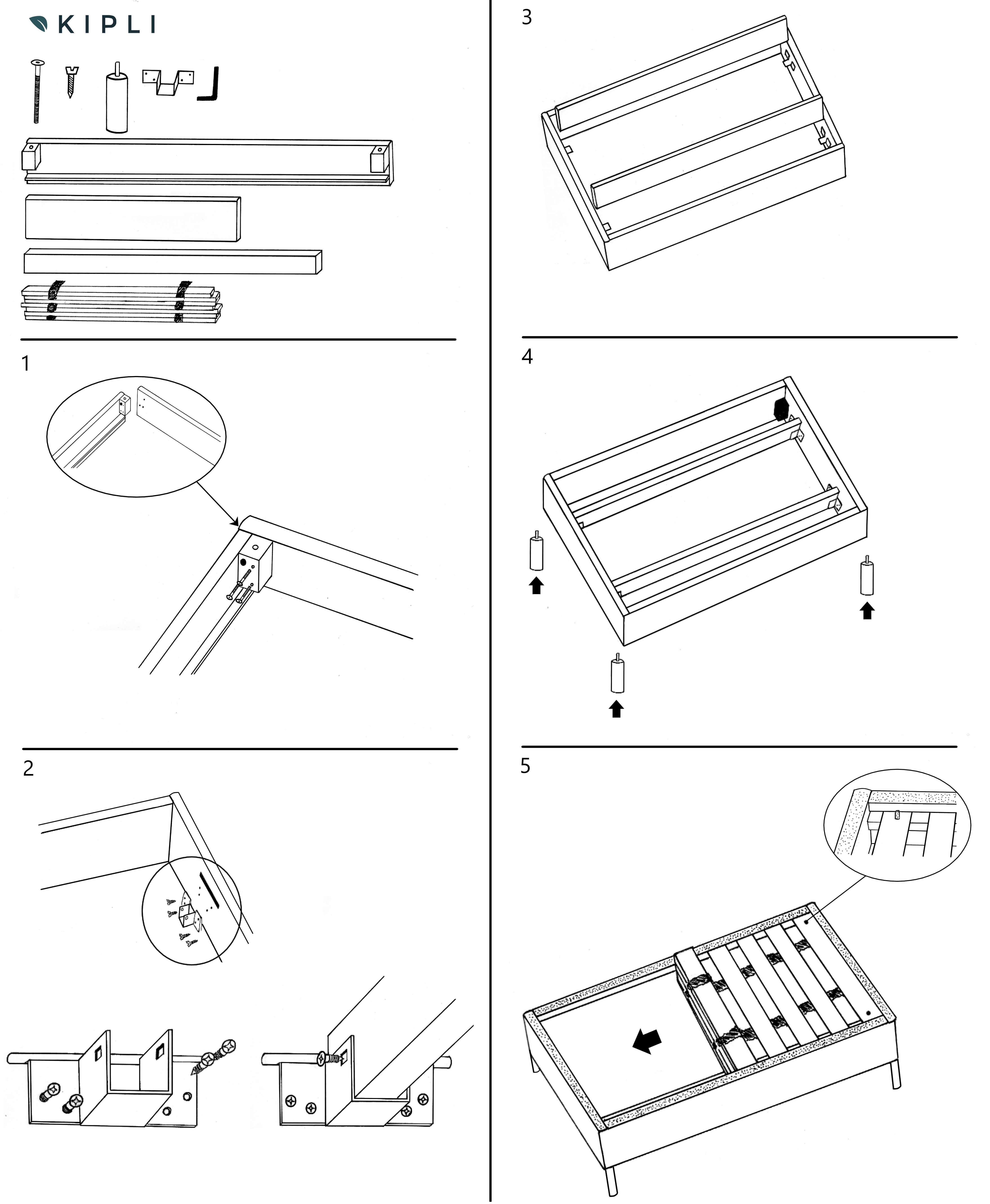 KIPLI

1

2

3

4

5