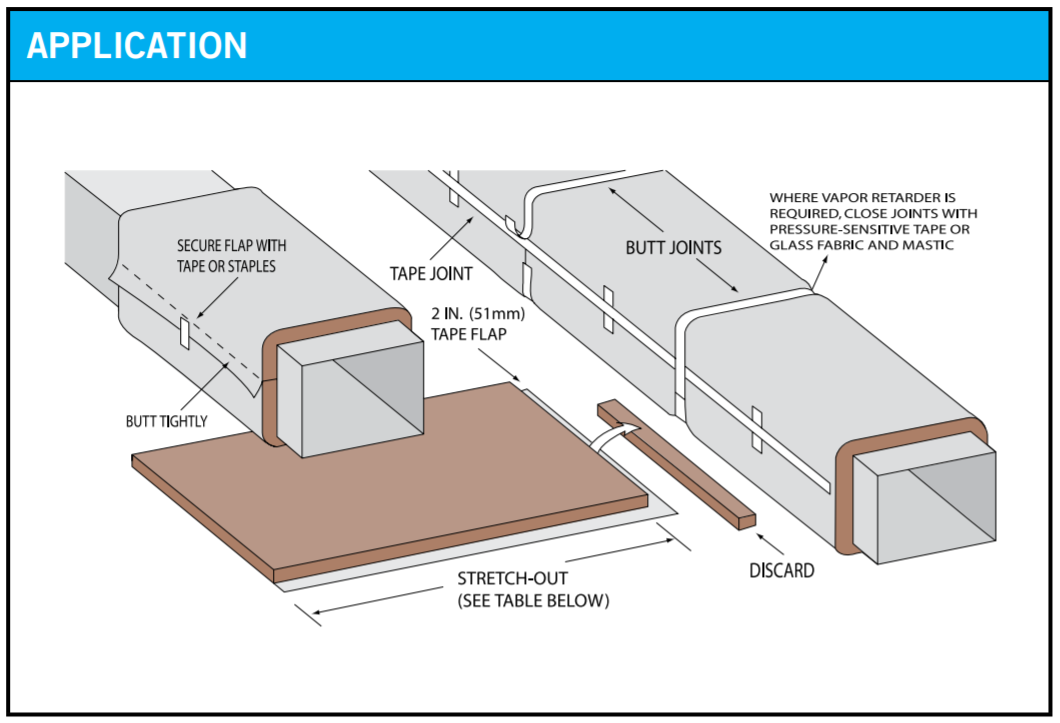 APPLICATION

SECURE FLAP WITH TAPE OR STAPLES

BUTT TIGHTLY

TAPE JOINT

2 IN. (51mm) TAPE FLAP

BUTT JOINTS

WHERE VAPOR RETARDER IS REQUIRED, CLOSE JOINTS WITH PRESSURE-SENSITIVE TAPE OR GLASS FABRIC AND MASTIC

STRETCH-OUT (SEE TABLE BELOW)

DISCARD