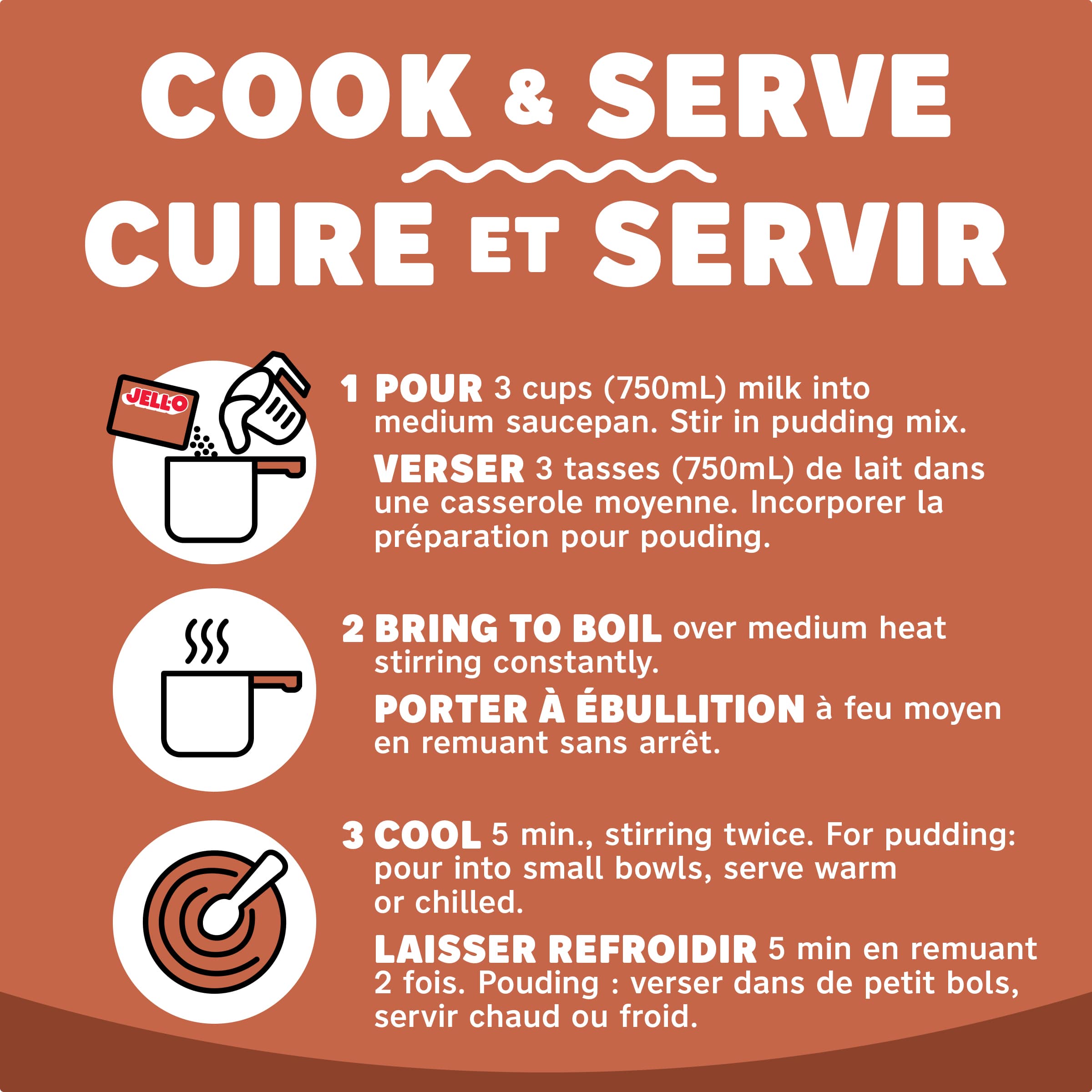 COOK & SERVE
CUIRE ET SERVIR

JELL-O

1 POUR 3 cups (750mL) milk into medium saucepan. Stir in pudding mix.

VERSER 3 tasses (750mL) de lait dans une casserole moyenne. Incorporer la préparation pour pouding.

2 BRING TO BOIL over medium heat stirring constantly.

PORTER À ÉBULLITION à feu moyen en remuant sans arrêt.

3 COOL 5 min., stirring twice. For pudding: pour into small bowls, serve warm or chilled.

LAISSER REFROIDIR 5 min en remuant 2 fois. Pouding : verser dans de petit bols, servir chaud ou froid.