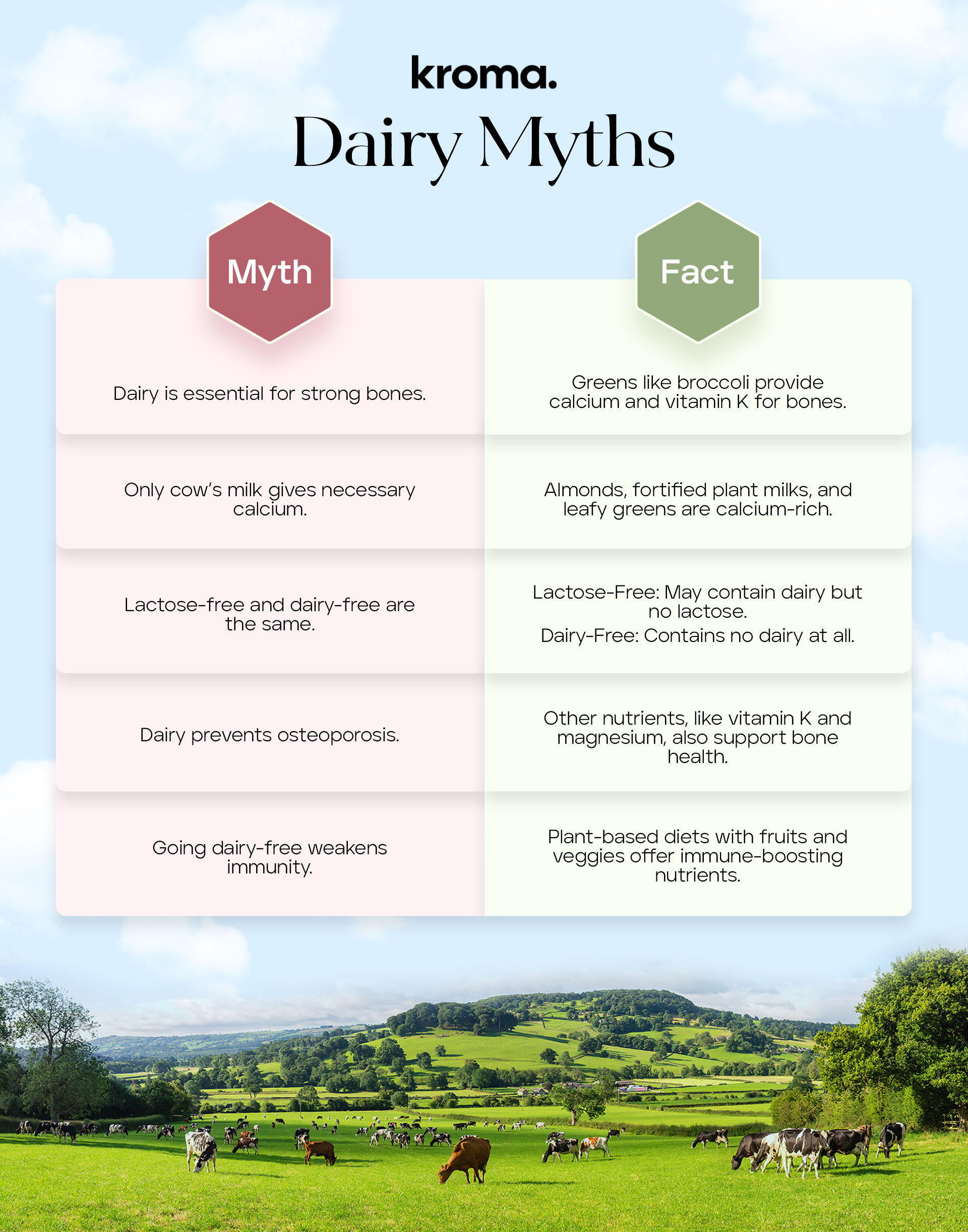 kroma.

Dairy Myths

| Myth | Fact |
|---|---|
| Dairy is essential for strong bones. | Greens like broccoli provide calcium and vitamin K for bones. |
| Only cow's milk gives necessary calcium. | Almonds, fortified plant milks, and leafy greens are calcium-rich. |
| Lactose-free and dairy-free are the same. | Lactose-Free: May contain dairy but no lactose. Dairy-Free: Contains no dairy at all. |
| Dairy prevents osteoporosis. | Other nutrients, like vitamin K and magnesium, also support bone health. |
| Going dairy-free weakens immunity. | Plant-based diets with fruits and veggies offer immune-boosting nutrients. |