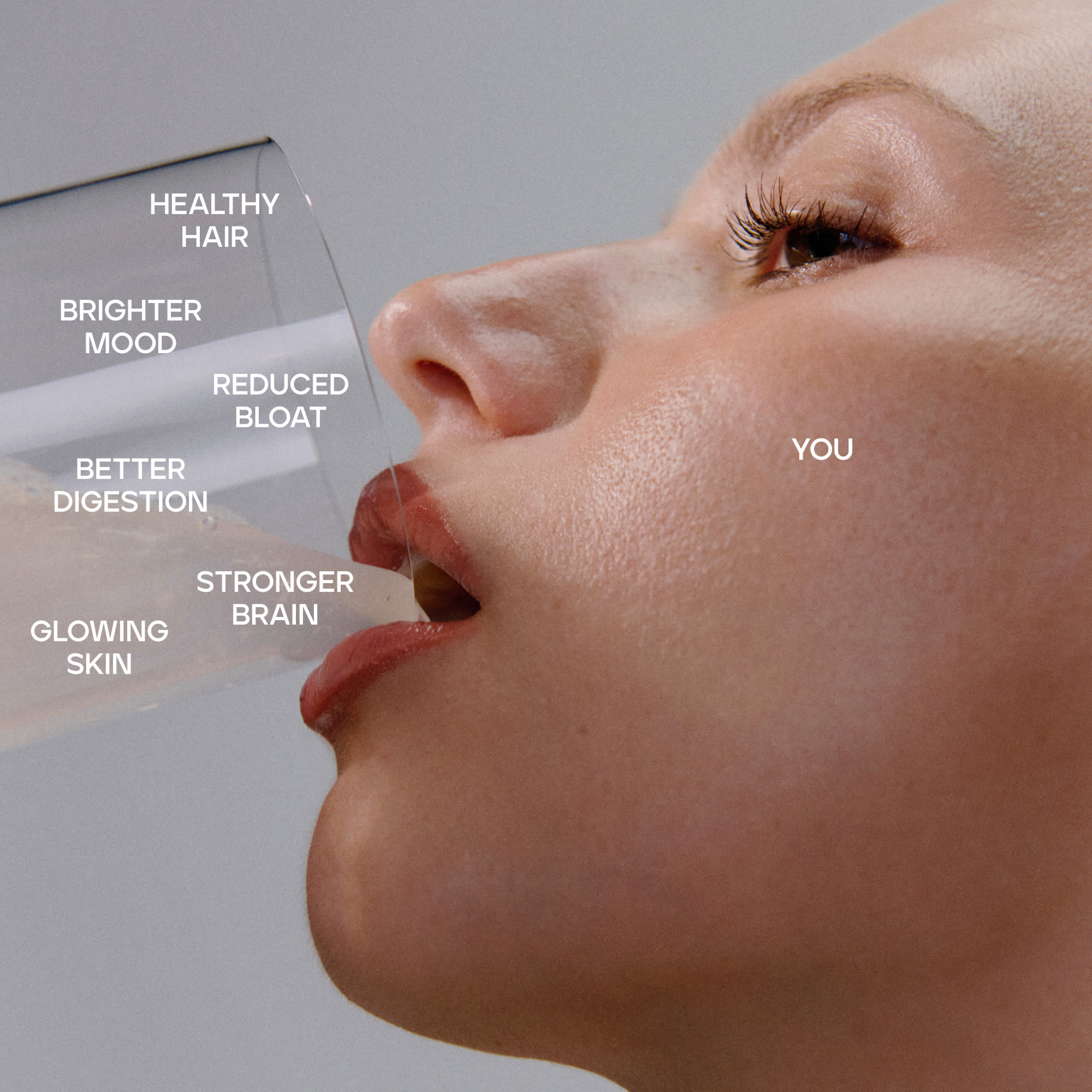 HEALTHY HAIR

BRIGHTER MOOD

REDUCED BLOAT

BETTER DIGESTION

STRONGER BRAIN

GLOWING SKIN

YOU