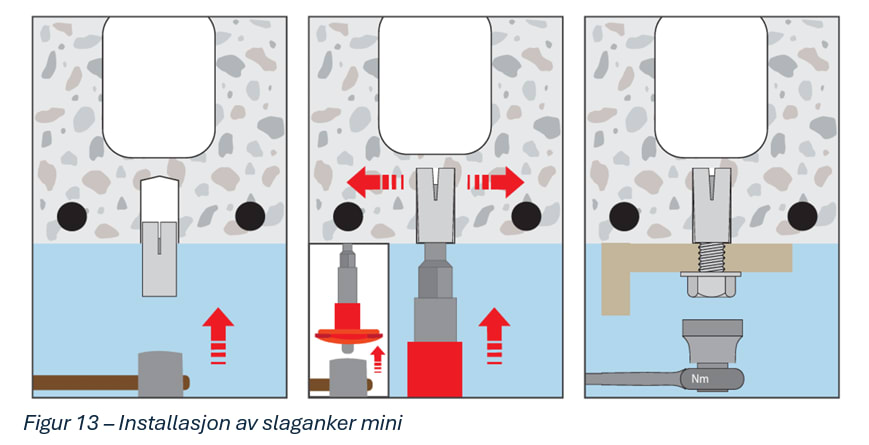 Nm

Figur 13 – Installasjon av slaganker mini