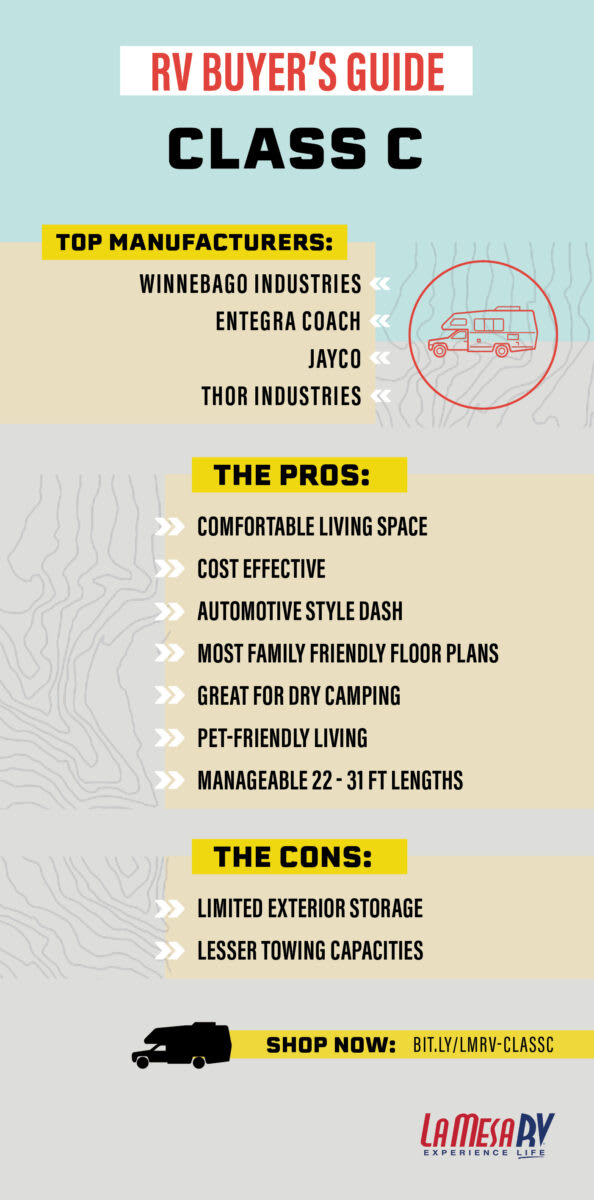 RV BUYER'S GUIDE

CLASS C

TOP MANUFACTURERS:

WINNEBAGO INDUSTRIES

ENTEGRA COACH

JAYCO

THOR INDUSTRIES

THE PROS:

COMFORTABLE LIVING SPACE

COST EFFECTIVE

AUTOMOTIVE STYLE DASH

MOST FAMILY FRIENDLY FLOOR PLANS

GREAT FOR DRY CAMPING

PET-FRIENDLY LIVING

MANAGEABLE 22 - 31 FT LENGTHS

THE CONS:

LIMITED EXTERIOR STORAGE

LESSER TOWING CAPACITIES

SHOP NOW: BIT.LY/LMRV-CLASSC

LA MESA RV
EXPERIENCE LIFE