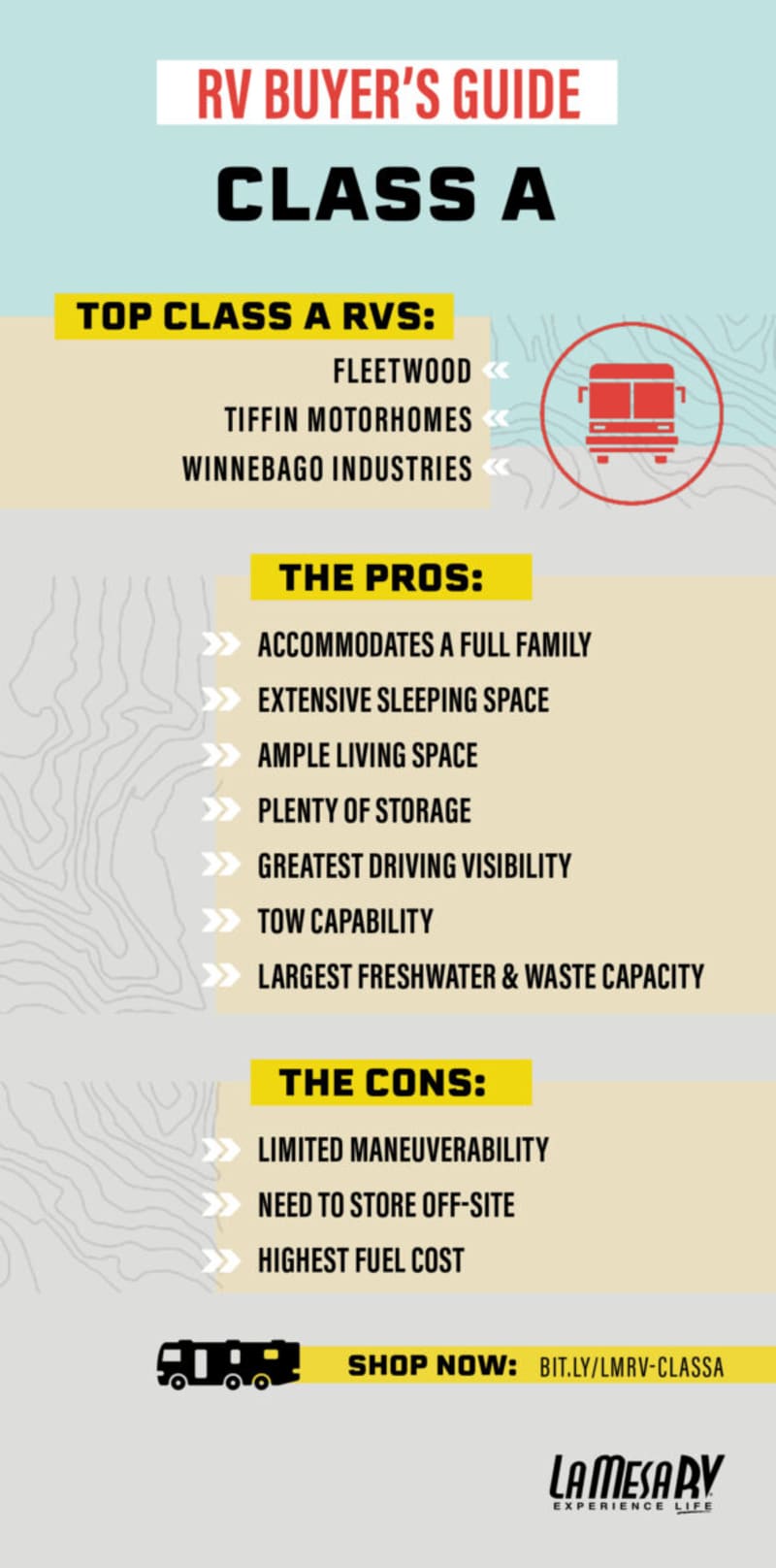 RV BUYER'S GUIDE

CLASS A

TOP CLASS A RVS:

FLEETWOOD

TIFFIN MOTORHOMES

WINNEBAGO INDUSTRIES

THE PROS:

ACCOMMODATES A FULL FAMILY

EXTENSIVE SLEEPING SPACE

AMPLE LIVING SPACE

PLENTY OF STORAGE

GREATEST DRIVING VISIBILITY

TOW CAPABILITY

LARGEST FRESHWATER & WASTE CAPACITY

THE CONS:

LIMITED MANEUVERABILITY

NEED TO STORE OFF-SITE

HIGHEST FUEL COST

SHOP NOW: BIT.LY/LMRV-CLASSA

LA MESA RV
EXPERIENCE LIFE