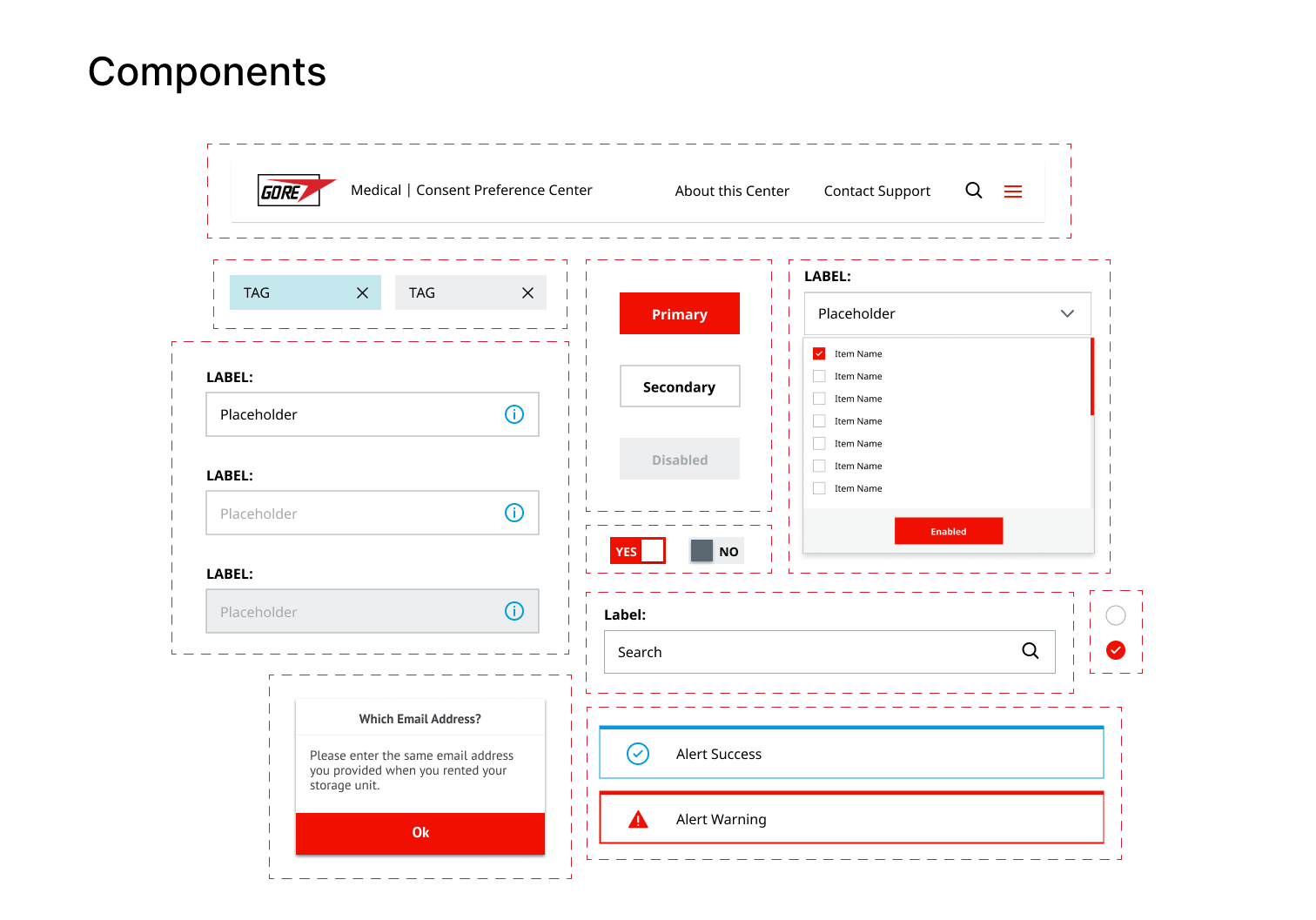 Components

GORE Medical | Consent Preference Center About this Center Contact Support

TAG TAG

LABEL:
Placeholder

LABEL:
Placeholder

LABEL:
Placeholder

Primary

Secondary

Disabled

YES NO

LABEL:
Placeholder

Item Name
Item Name
Item Name
Item Name
Item Name
Item Name
Item Name

Enabled

Label:
Search

Which Email Address?

Please enter the same email address you provided when you rented your storage unit.

Ok

Alert Success

Alert Warning