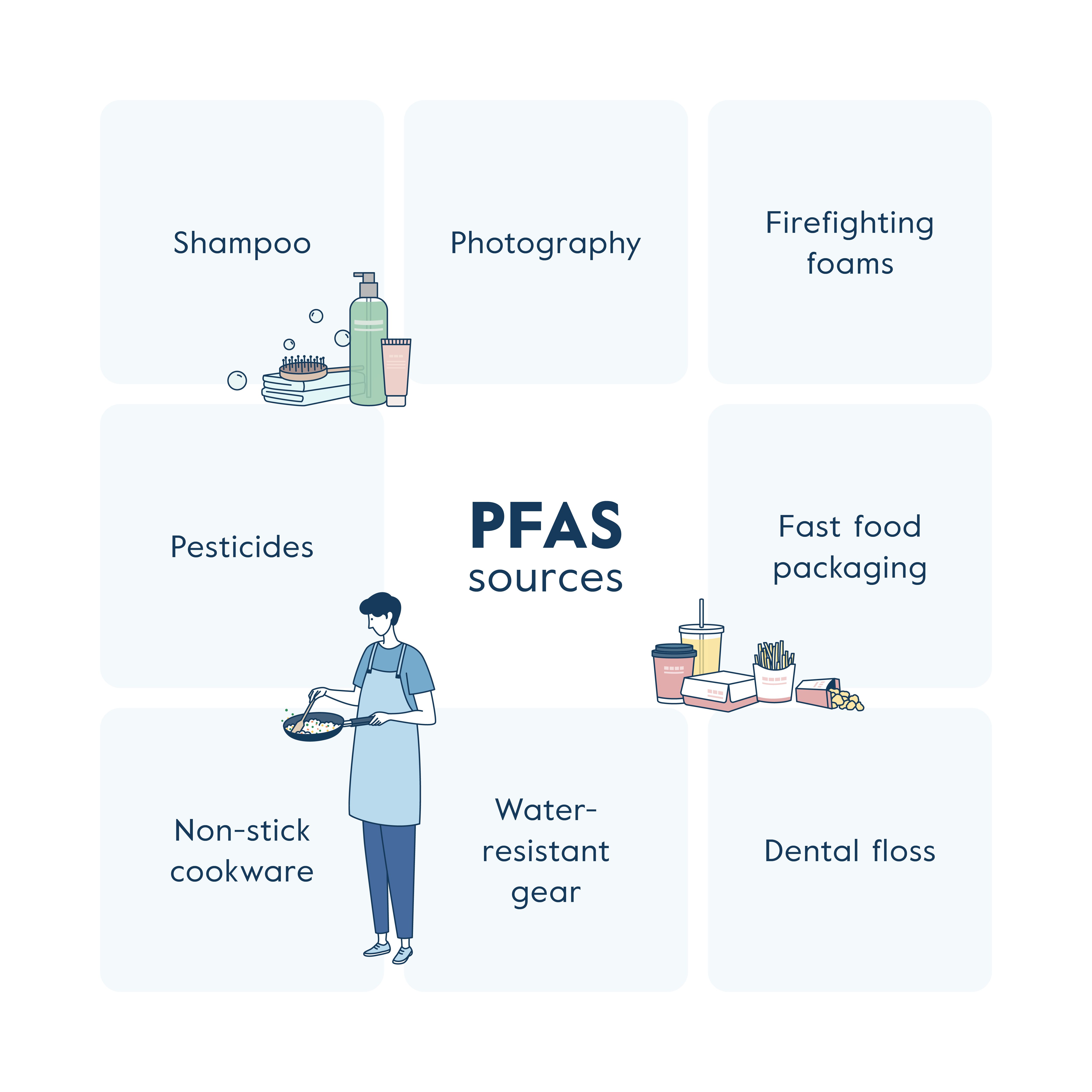 Shampoo

Photography

Firefighting foams

Pesticides

PFAS sources

Fast food packaging

Non-stick cookware

Water-resistant gear

Dental floss