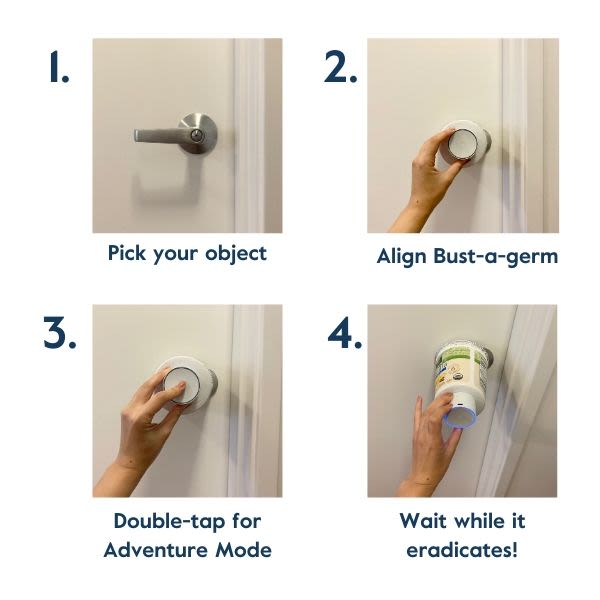 1.

Pick your object

2.

Align Bust-a-germ

3.

Double-tap for Adventure Mode

4.

Wait while it eradicates!