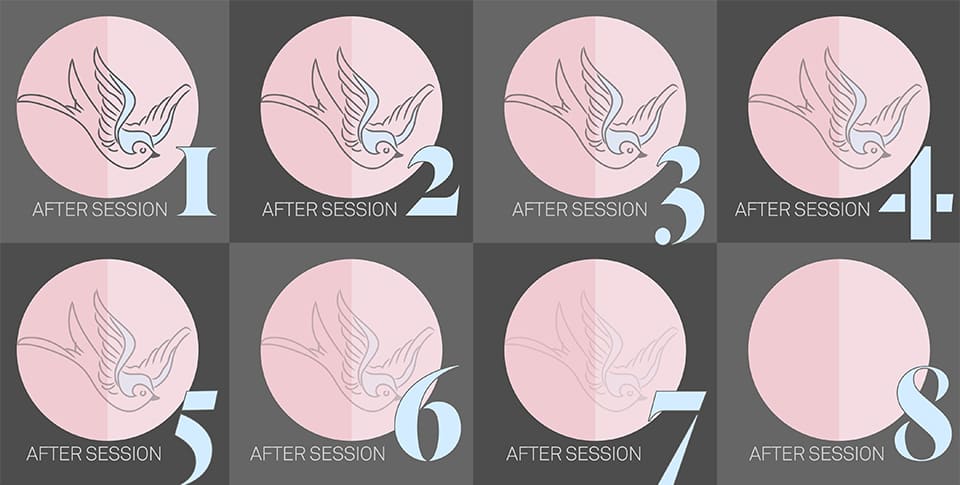 AFTER SESSION 1

AFTER SESSION 2

AFTER SESSION 3

AFTER SESSION 4

AFTER SESSION 5

AFTER SESSION 6

AFTER SESSION 7

AFTER SESSION 8