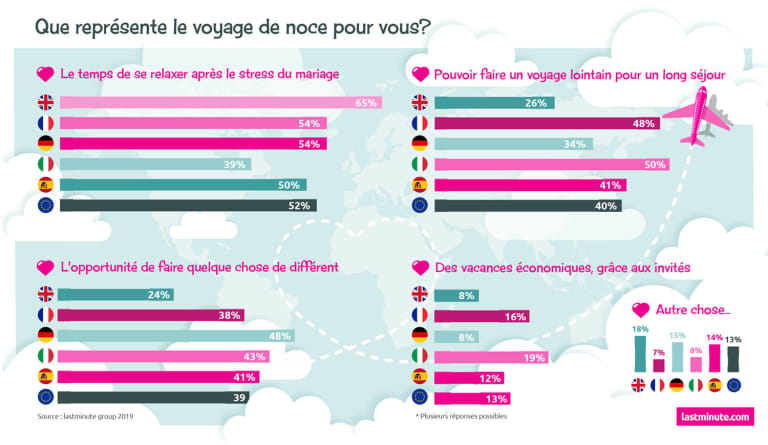 Que représente le voyage de noce pour vous?

Le temps de se relaxer après le stress du mariage

65%
54%
54%
39%
50%
52%

Pouvoir faire un voyage lointain pour un long séjour

26%
48%
34%
50%
41%
40%

L'opportunité de faire quelque chose de différent

24%
38%
48%
43%
41%
39

Des vacances économiques, grâce aux invités

8%
16%
8%
19%
12%
13%

Autre chose...

18%
7%
15%
8%
14%
13%

Source : lastminute group 2019

* Plusieurs réponses possibles

lastminute.com