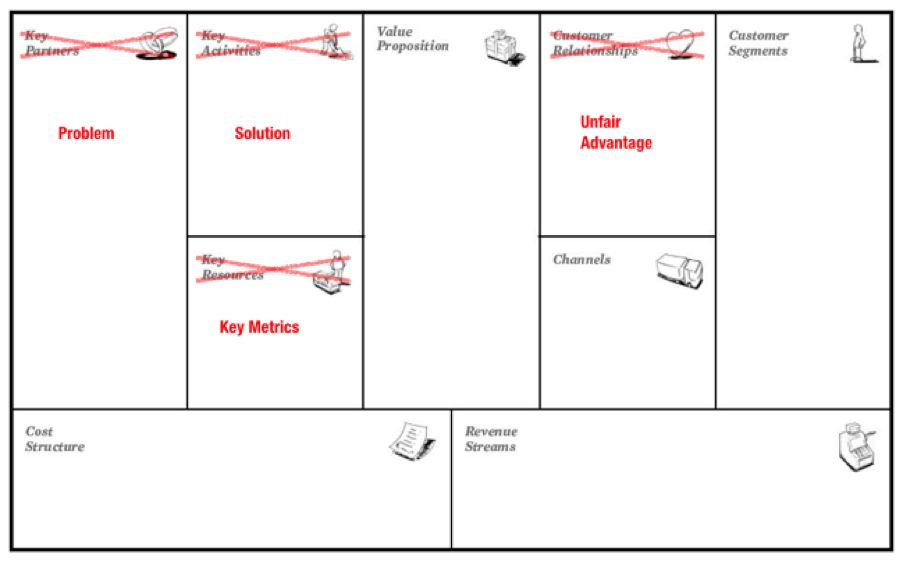 Key Partners

Problem

Key Activities

Solution

Key Resources

Key Metrics

Value Proposition

Customer Relationships

Unfair Advantage

Channels

Customer Segments

Cost Structure

Revenue Streams