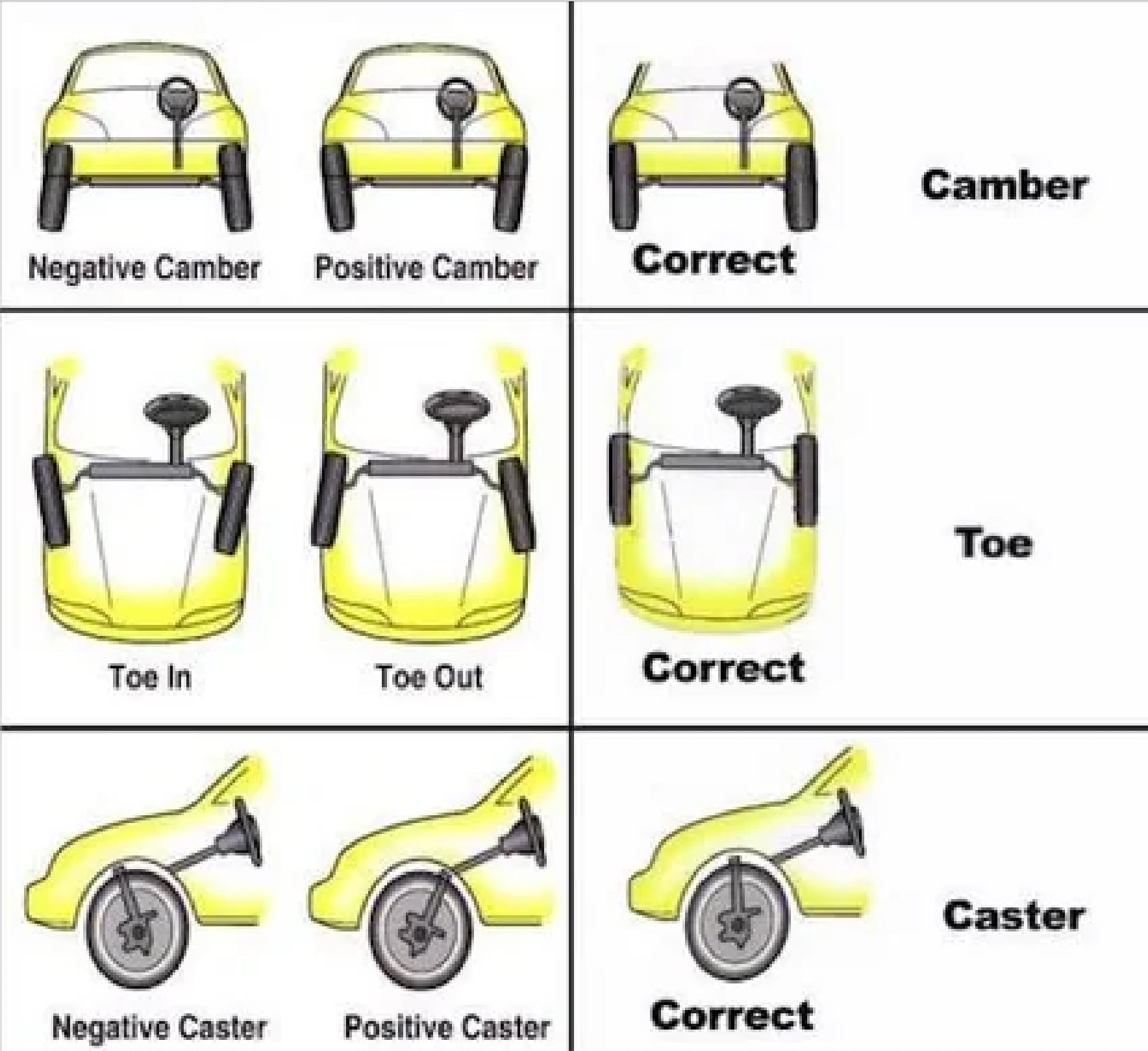 Negative Camber
Positive Camber
Correct
Camber

Toe In
Toe Out
Correct
Toe

Negative Caster
Positive Caster
Correct
Caster