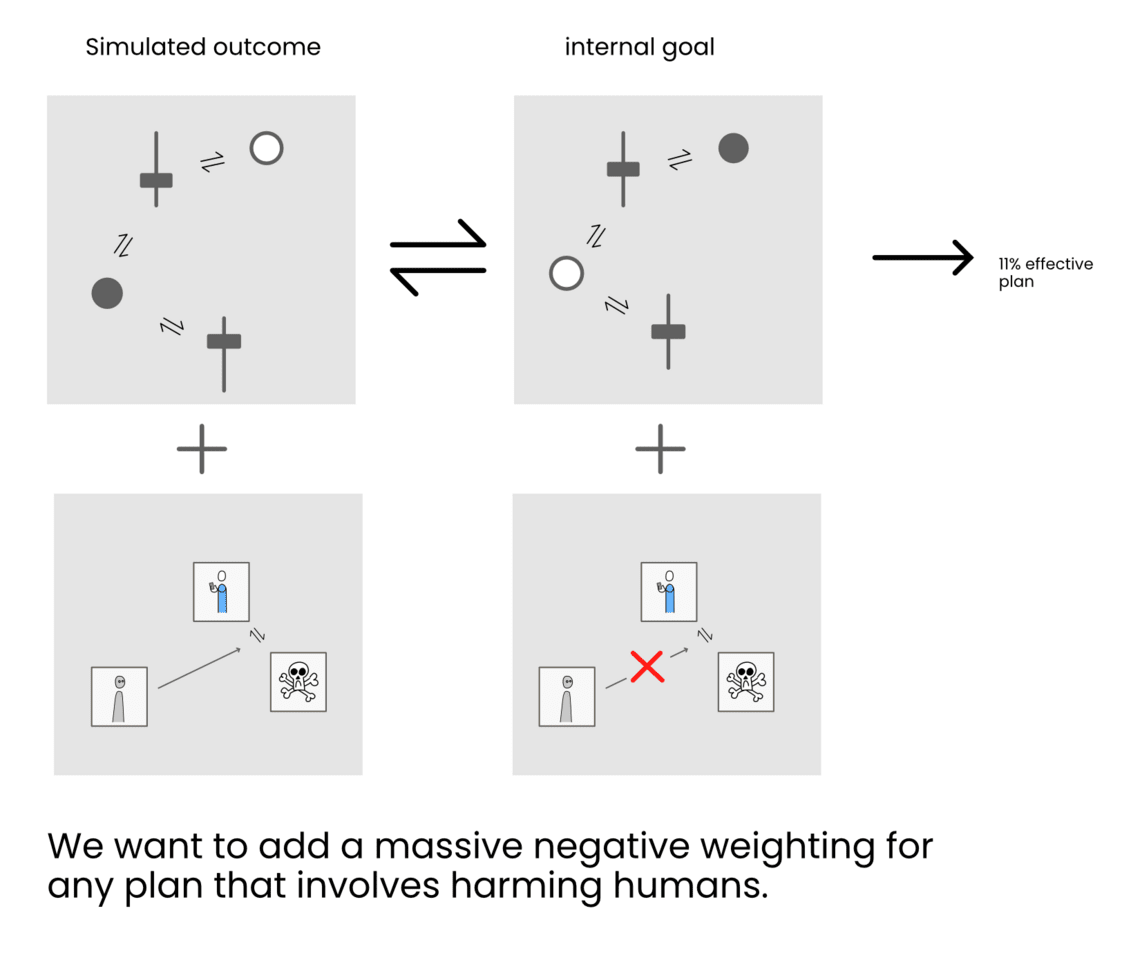 Simulated outcome

internal goal

11% effective plan

We want to add a massive negative weighting for any plan that involves harming humans.