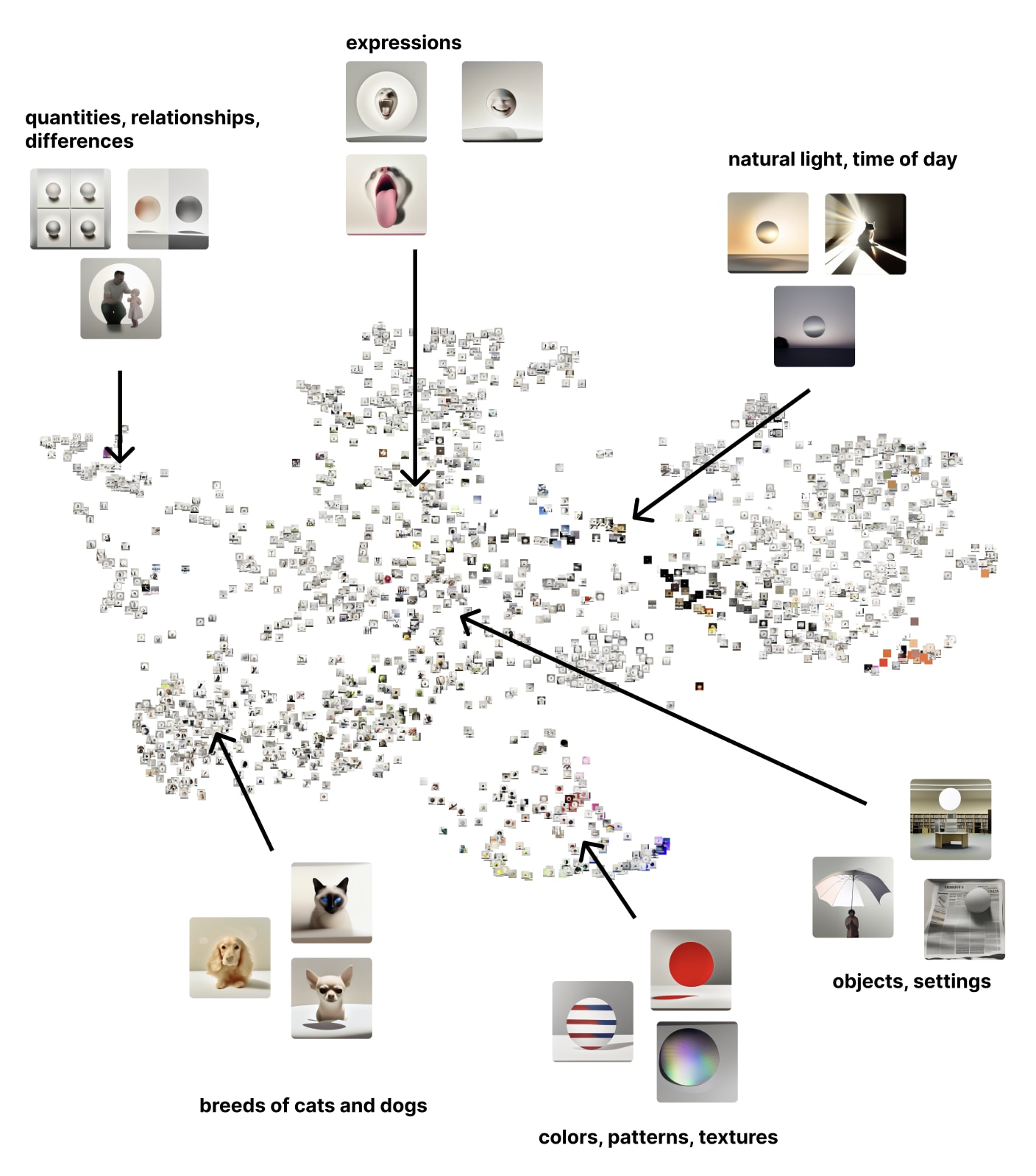 expressions

quantities, relationships, differences

natural light, time of day

objects, settings

breeds of cats and dogs

colors, patterns, textures