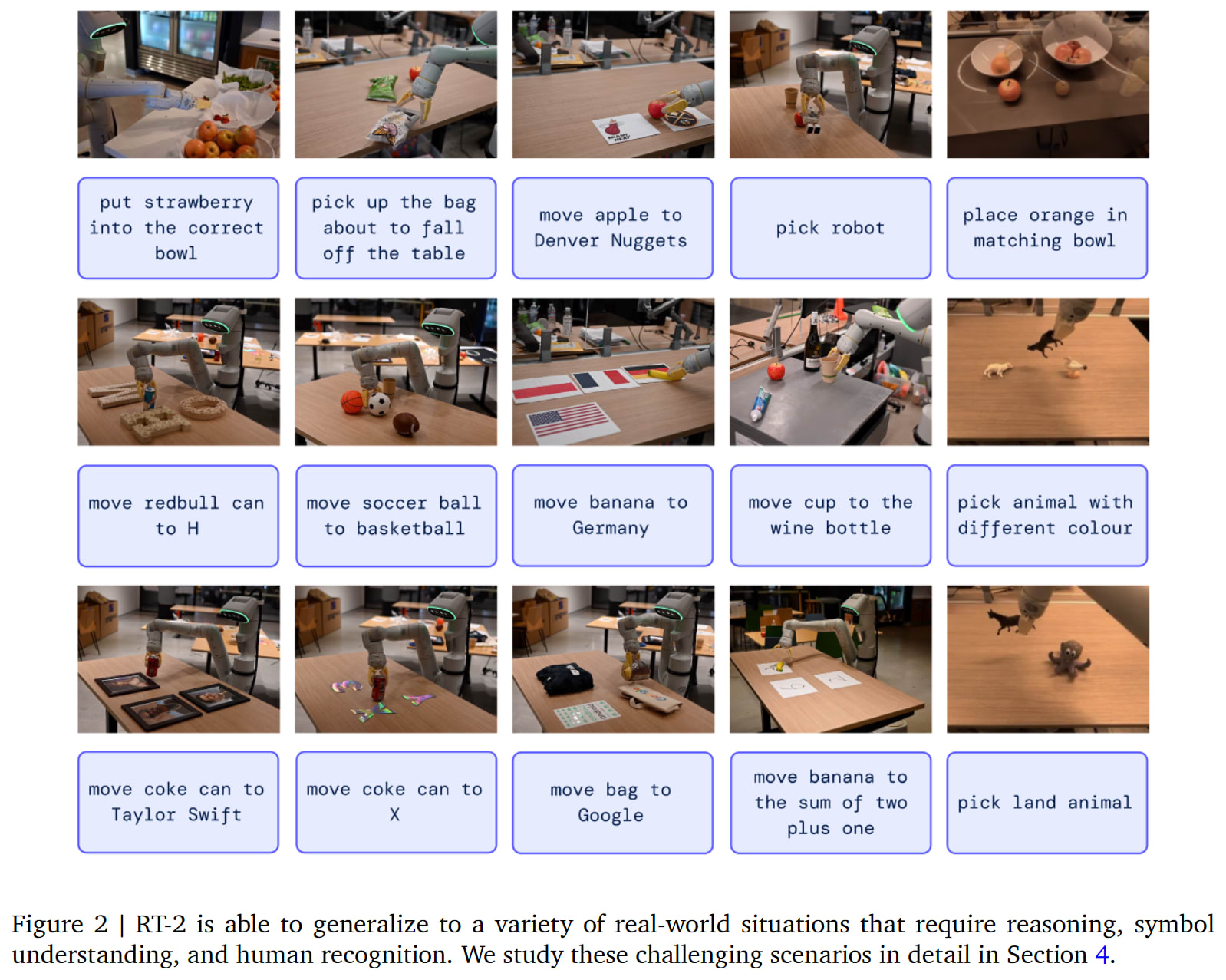 put strawberry into the correct bowl

pick up the bag about to fall off the table

move apple to Denver Nuggets

pick robot

place orange in matching bowl

move redbull can to H

move soccer ball to basketball

move banana to Germany

move cup to the wine bottle

pick animal with different colour

move coke can to Taylor Swift

move coke can to X

move bag to Google

move banana to the sum of two plus one

pick land animal

Figure 2 | RT-2 is able to generalize to a variety of real-world situations that require reasoning, symbol understanding, and human recognition. We study these challenging scenarios in detail in Section 4.